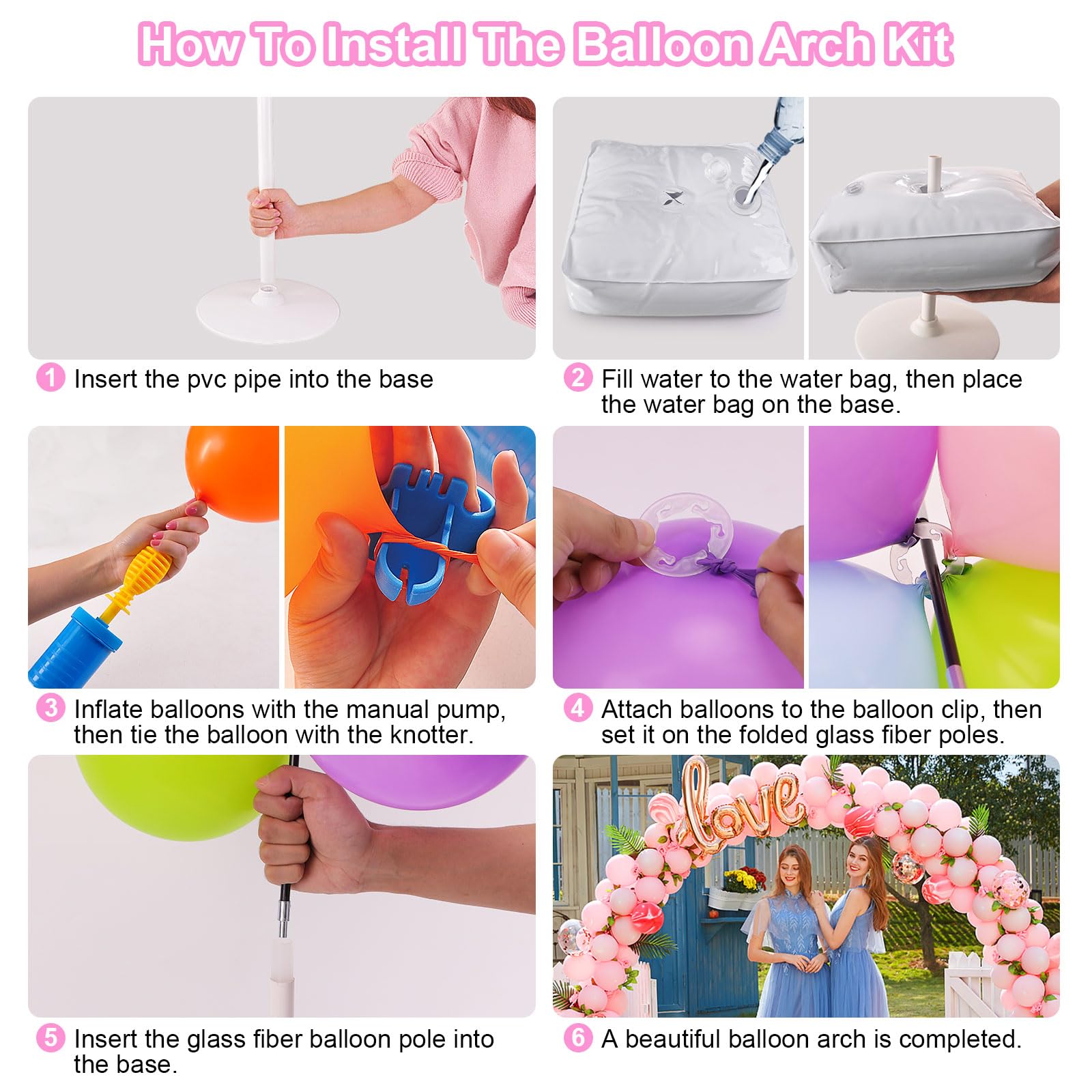 How To Install The Balloon Arch Kit

1 Insert the pvc pipe into the base

2 Fill water to the water bag, then place the water bag on the base.

3 Inflate balloons with the manual pump, then tie the balloon with the knotter.

4 Attach balloons to the balloon clip, then set it on the folded glass fiber poles.

5 Insert the glass fiber balloon pole into the base.

love

6 A beautiful balloon arch is completed.