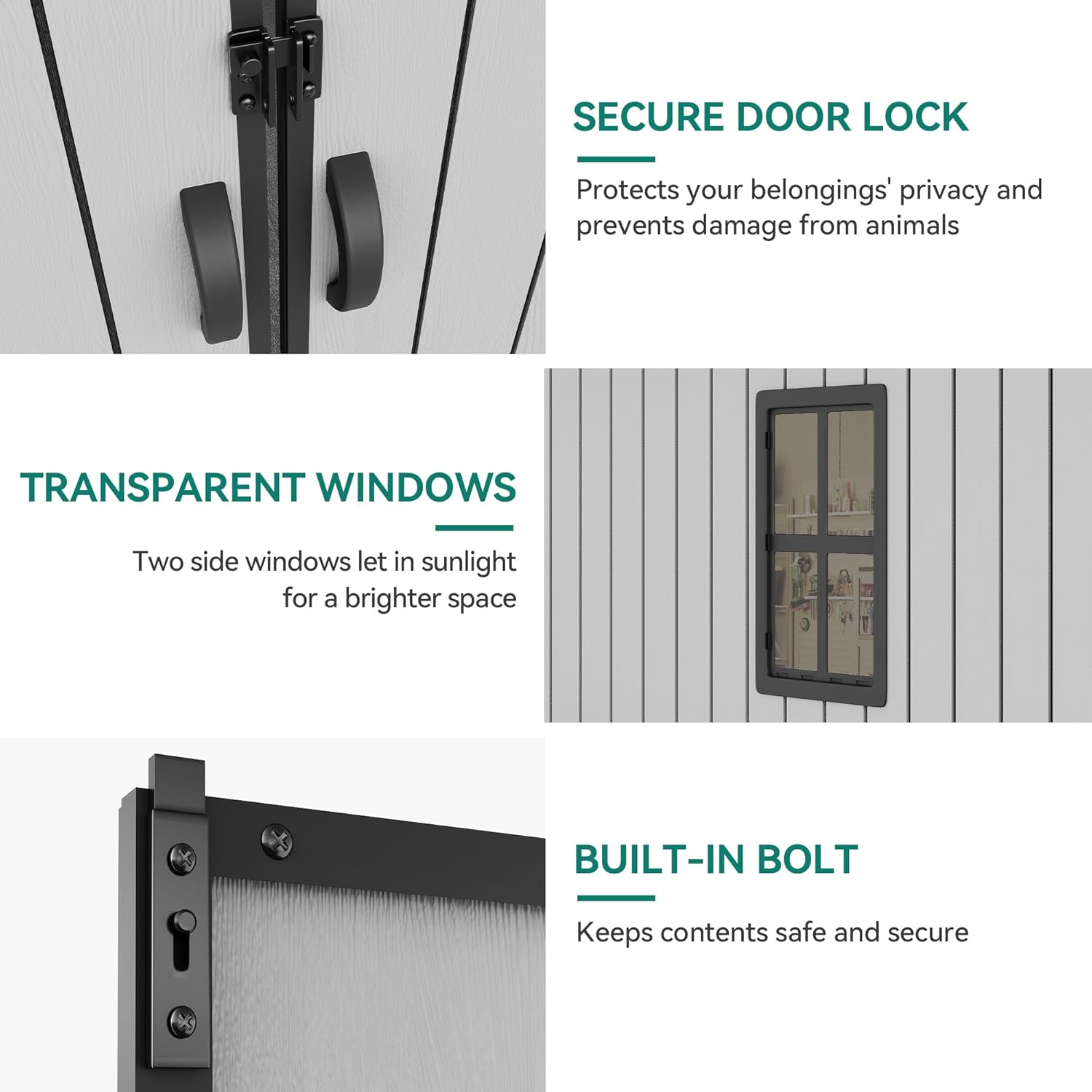 SECURE DOOR LOCK

Protects your belongings' privacy and prevents damage from animals

TRANSPARENT WINDOWS

Two side windows let in sunlight for a brighter space

BUILT-IN BOLT

Keeps contents safe and secure