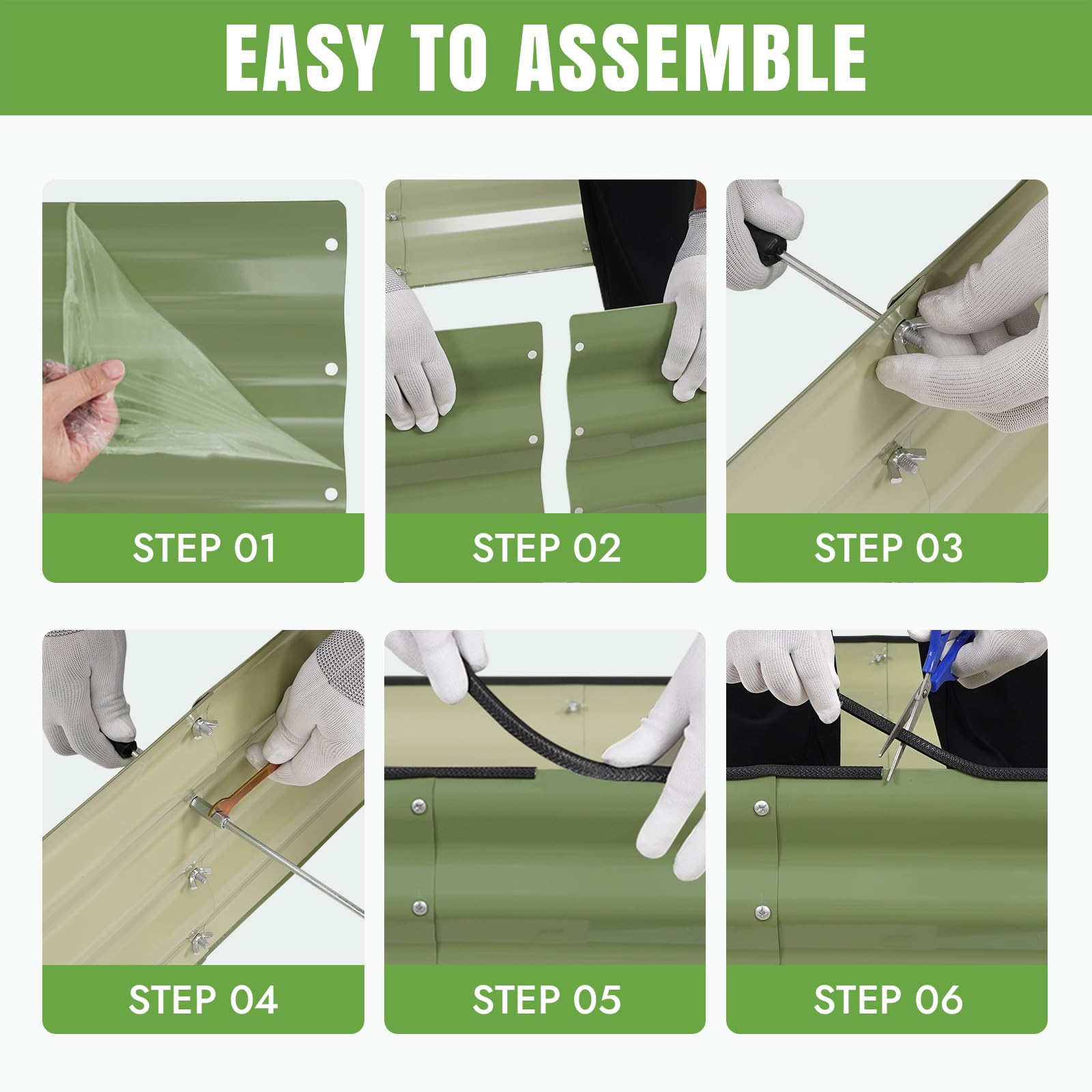 EASY TO ASSEMBLE

STEP 01

STEP 02

STEP 03

STEP 04

STEP 05

STEP 06