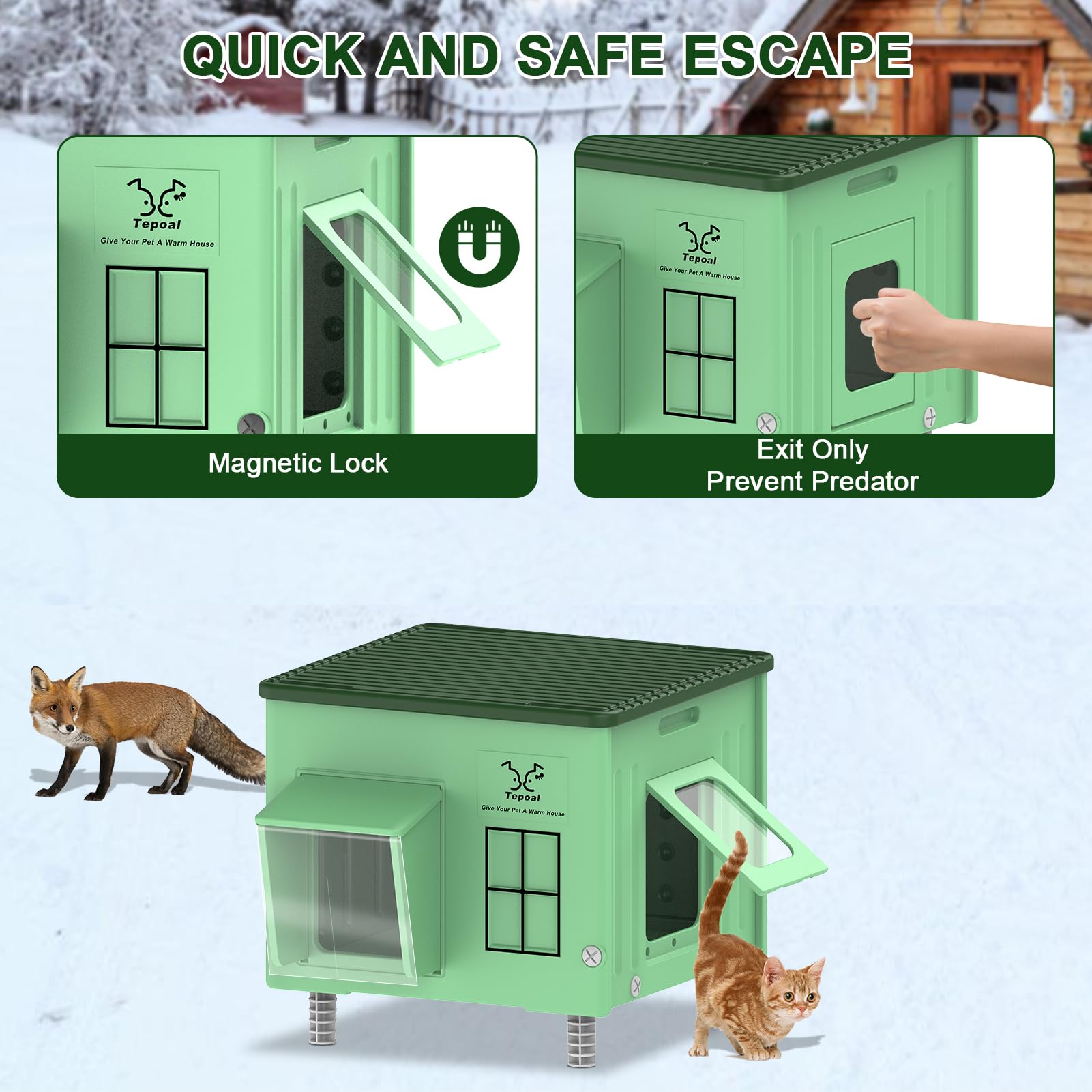 QUICK AND SAFE ESCAPE

Tepoal
Give Your Pet A Warm House

Magnetic Lock

Tepoal
Give Your Pet A Warm House

Exit Only
Prevent Predator

Tepoal
Give Your Pet A Warm House