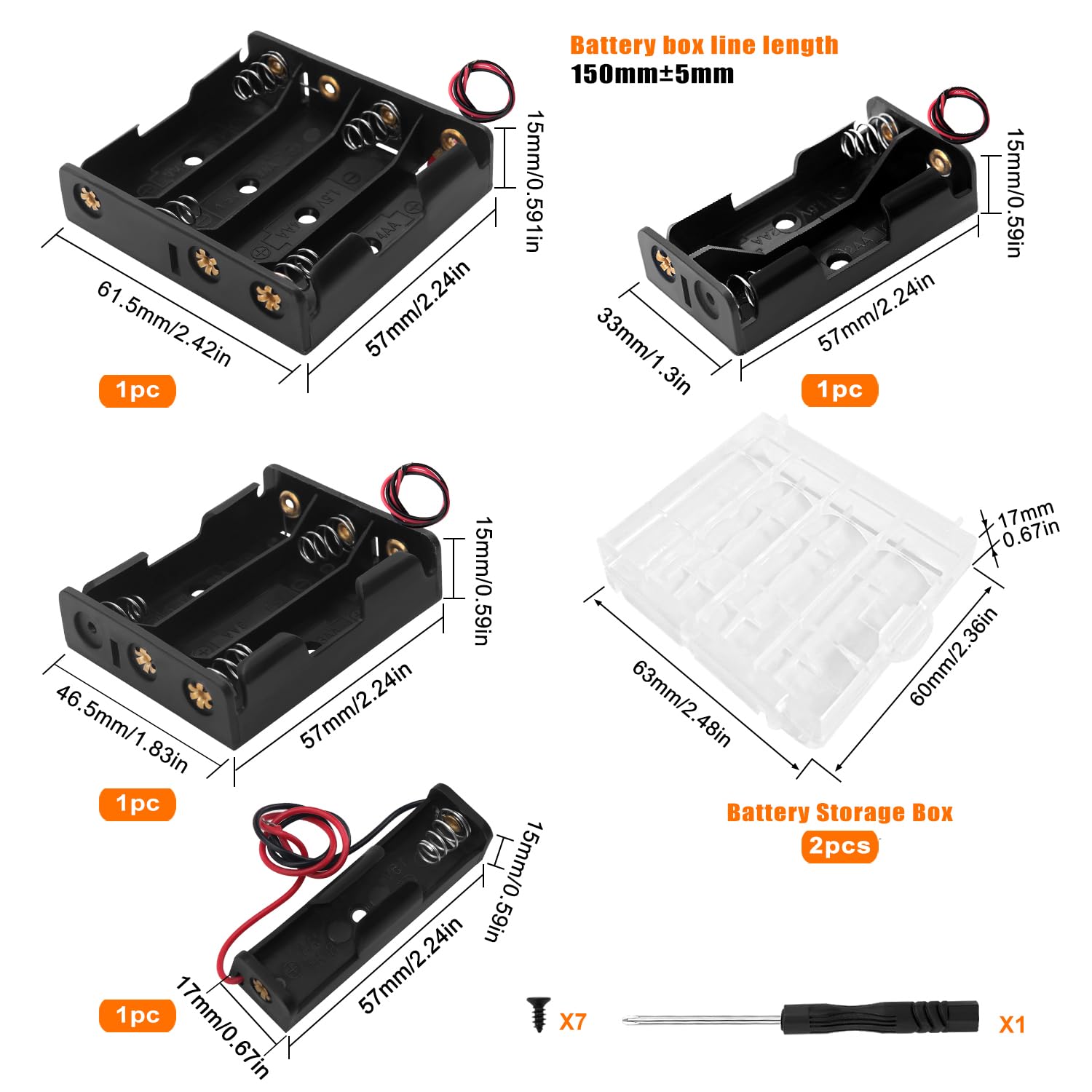 Battery box line length
150mm±5mm

15mm/0.591in
61.5mm/2.42in
57mm/2.24in
1pc

15mm/0.59in
33mm/1.3in
57mm/2.24in
1pc

15mm/0.59in
46.5mm/1.83in
57mm/2.24in
1pc

17mm
0.67in
63mm/2.48in
60mm/2.36in
Battery Storage Box
2pcs

15mm/0.59in
17mm/0.67in
57mm/2.24in
1pc

X7
X1