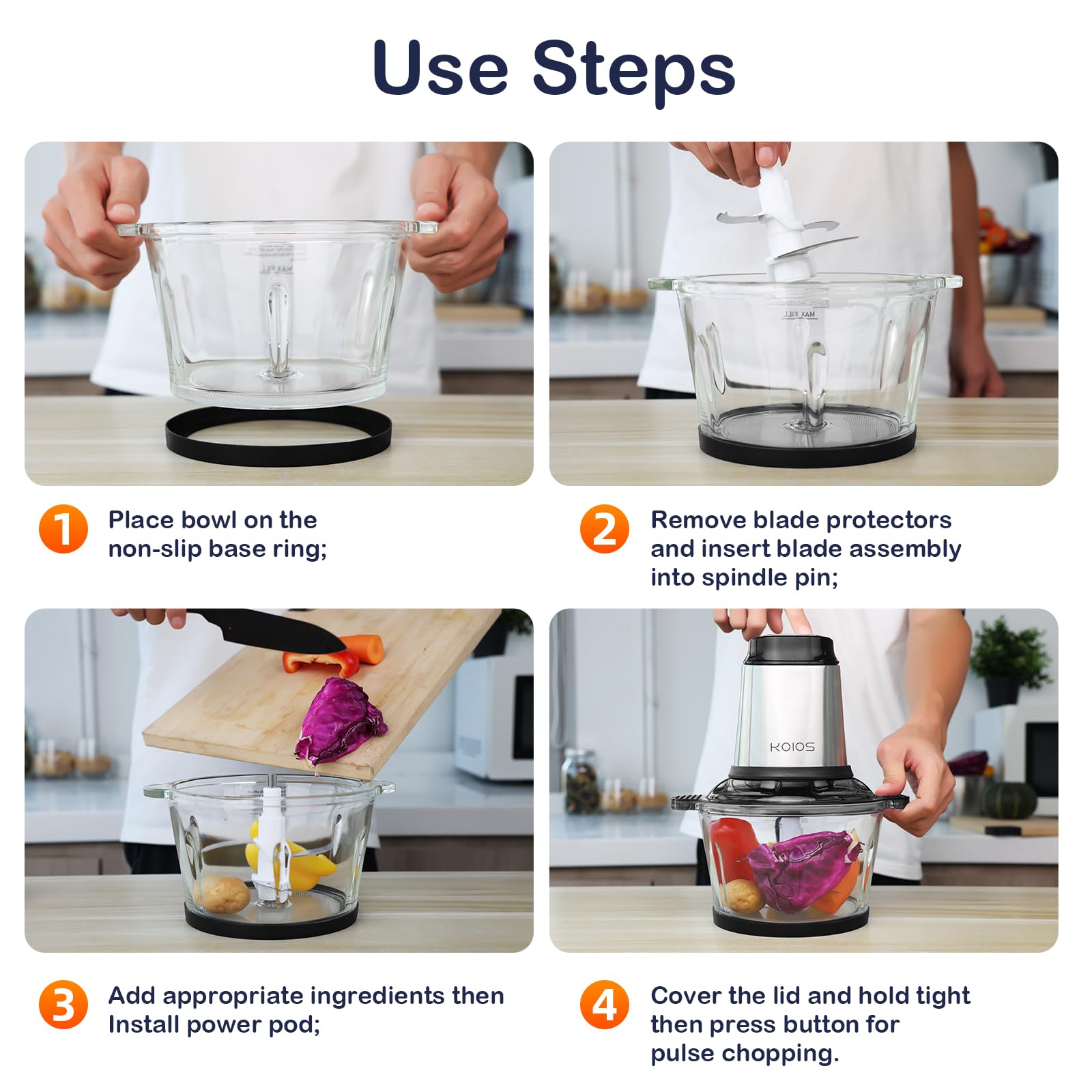 Use Steps

MAX FILL

MAX FILL

1 Place bowl on the non-slip base ring;

2 Remove blade protectors and insert blade assembly into spindle pin;

KOIOS

3 Add appropriate ingredients then Install power pod;

4 Cover the lid and hold tight then press button for pulse chopping.