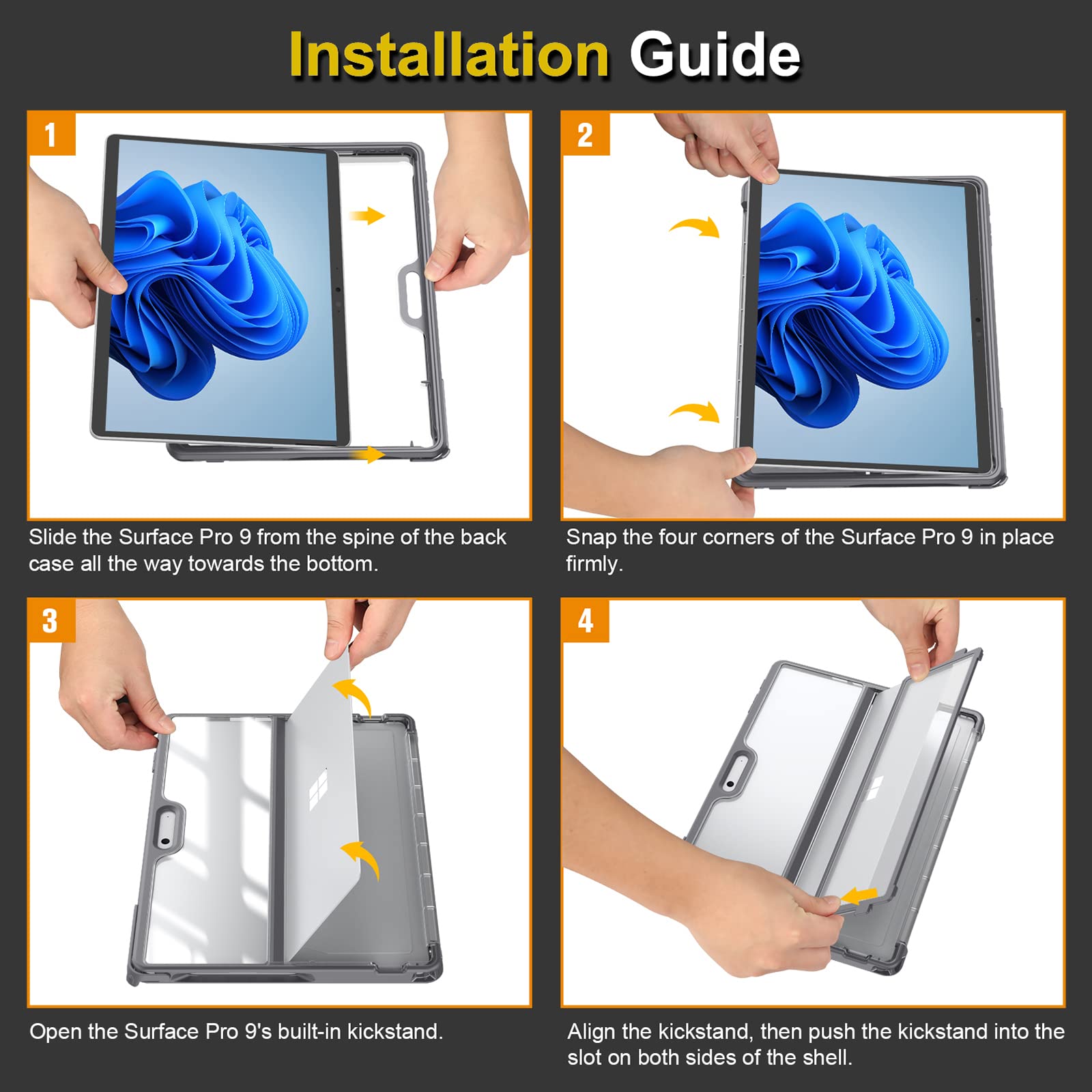 Installation Guide

1

Slide the Surface Pro 9 from the spine of the back case all the way towards the bottom.

2

Snap the four corners of the Surface Pro 9 in place firmly.

3

Open the Surface Pro 9's built-in kickstand.

4

Align the kickstand, then push the kickstand into the slot on both sides of the shell.