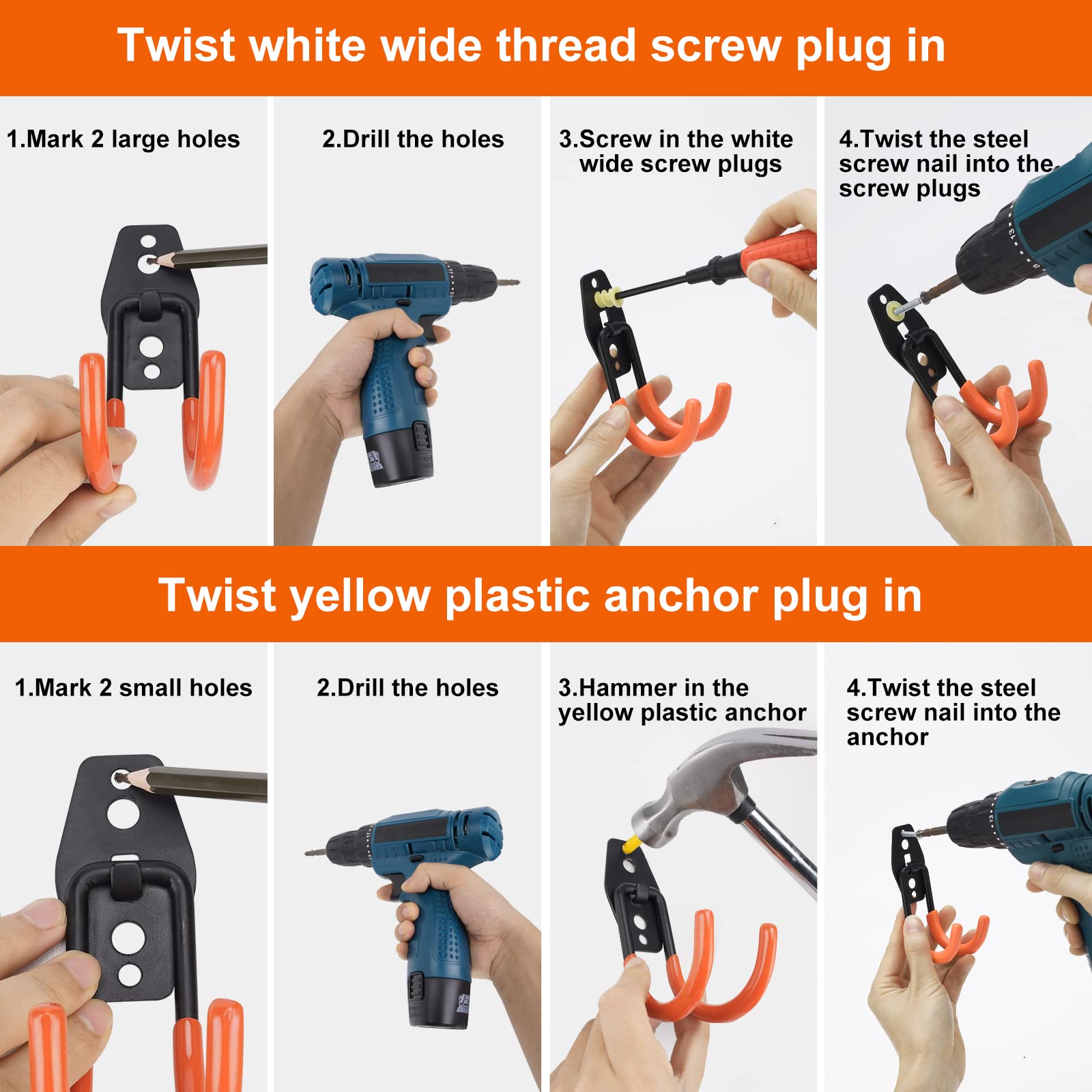 Twist white wide thread screw plug in

1.Mark 2 large holes

2.Drill the holes

3.Screw in the white wide screw plugs

4.Twist the steel screw nail into the screw plugs

Twist yellow plastic anchor plug in

1.Mark 2 small holes

2.Drill the holes

3.Hammer in the yellow plastic anchor

4.Twist the steel screw nail into the anchor