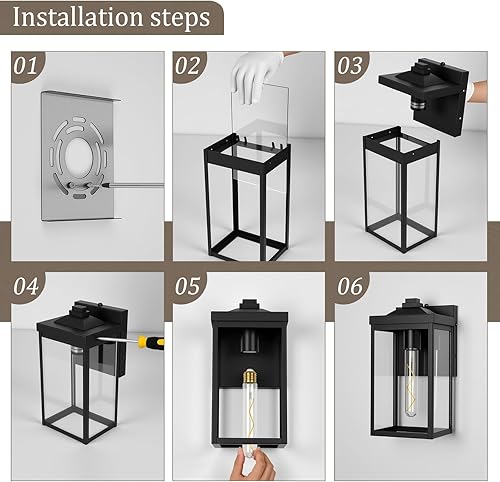 Installation steps

01

02

03

04

05

06