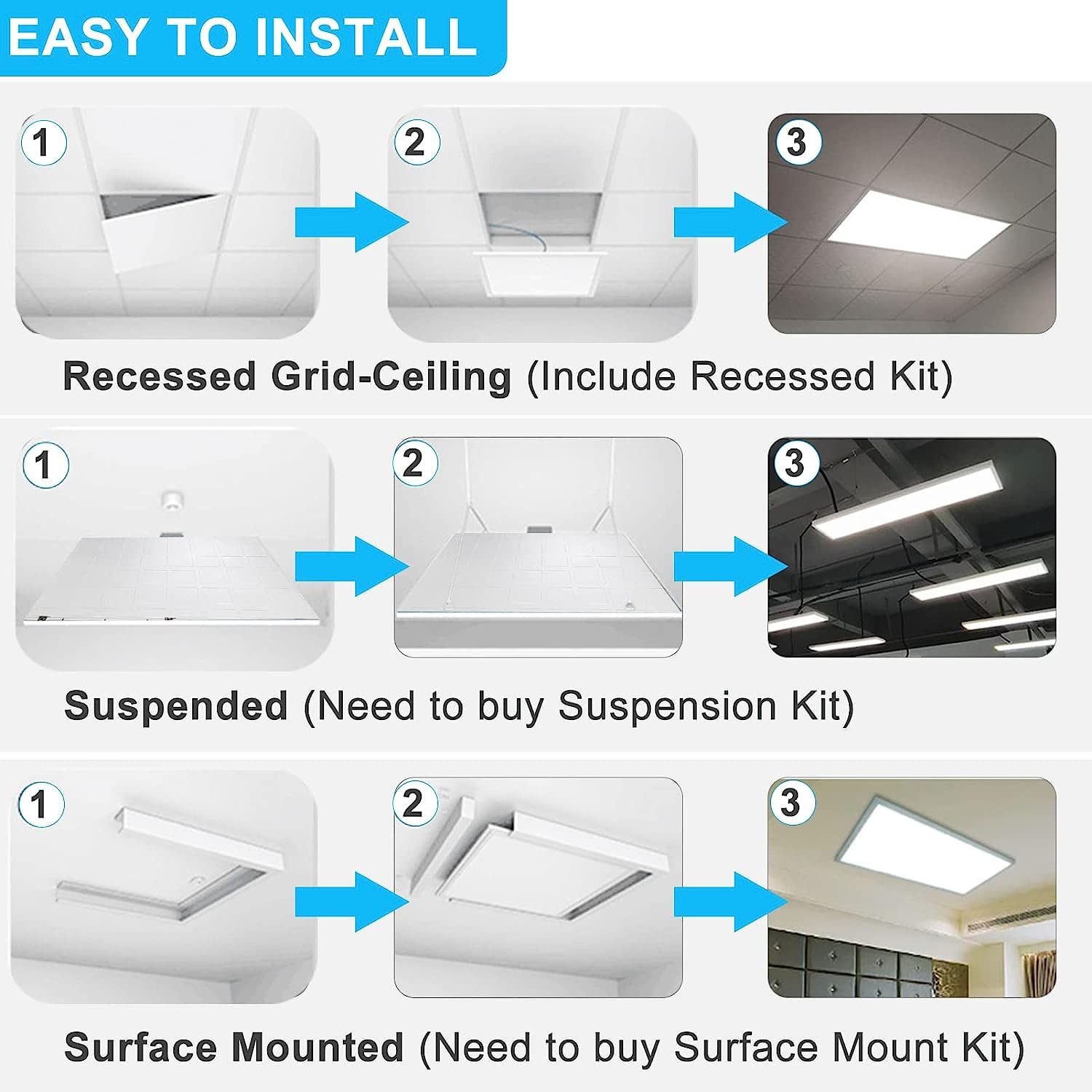 EASY TO INSTALL

1
2
3

Recessed Grid-Ceiling (Include Recessed Kit)

1
2
3

Suspended (Need to buy Suspension Kit)

1
2
3

Surface Mounted (Need to buy Surface Mount Kit)