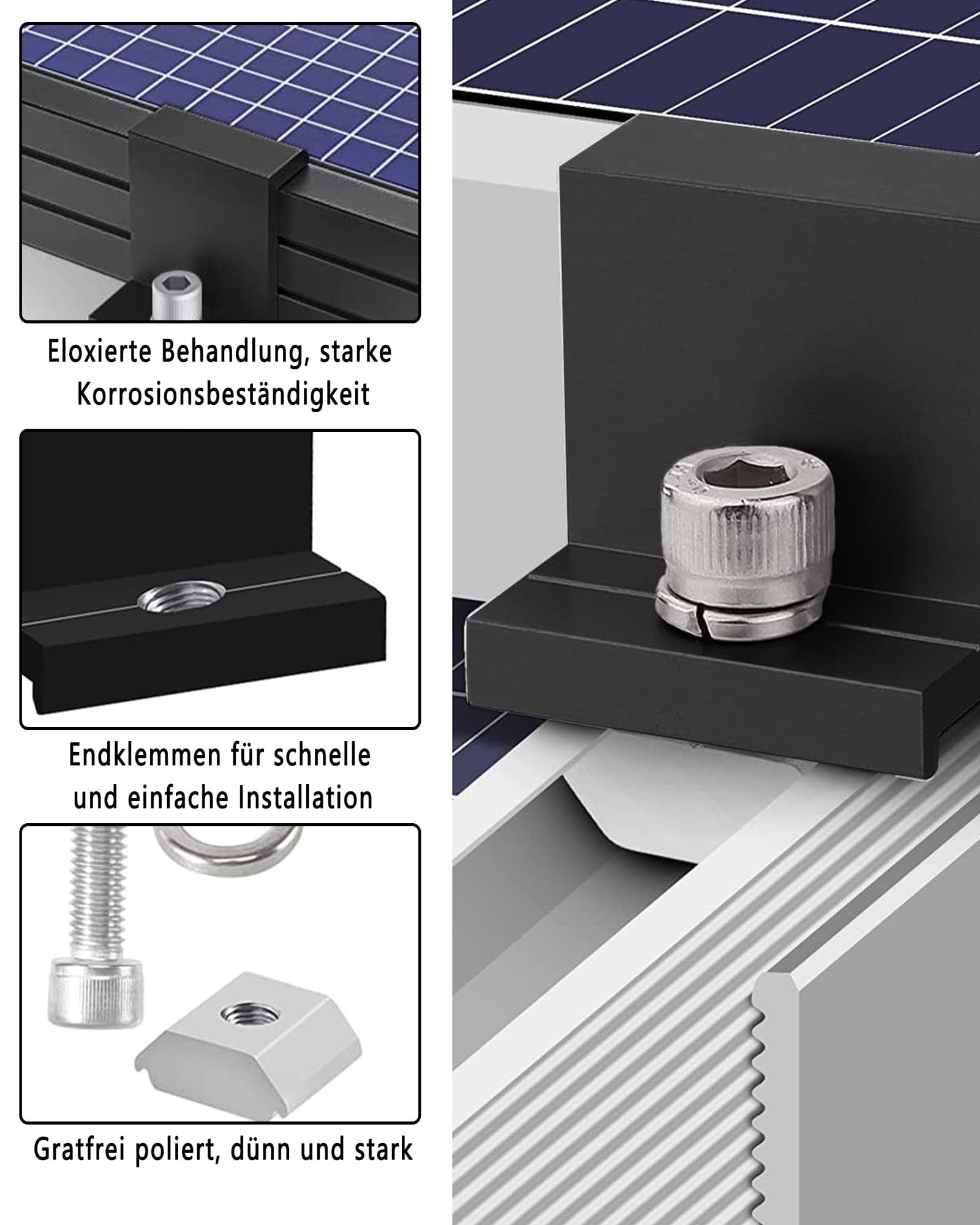 Eloxierte Behandlung, starke Korrosionsbeständigkeit

Endklemmen für schnelle und einfache Installation

Gratfrei poliert, dünn und stark