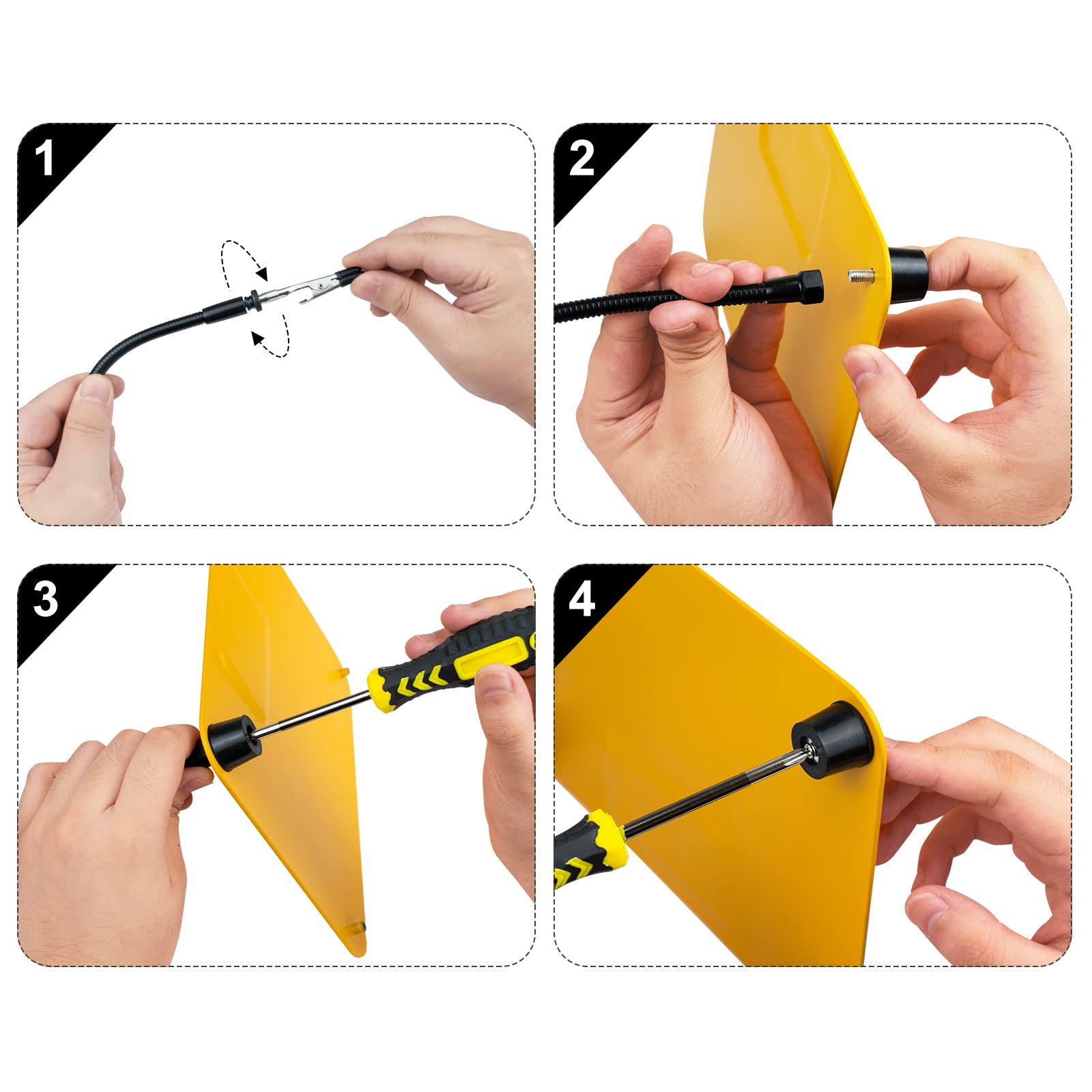 1

2

3

4