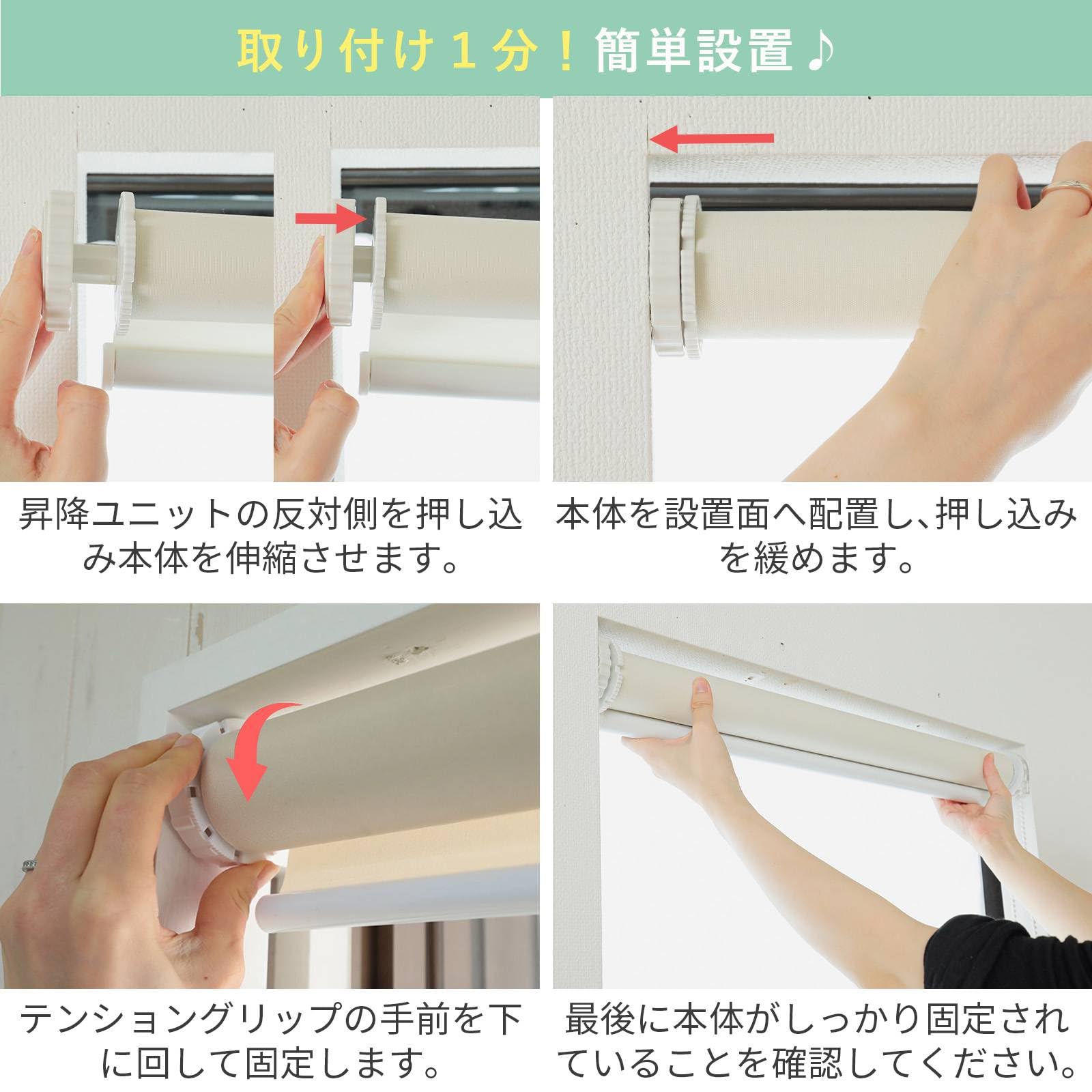 取り付け１分！簡単設置♪

昇降ユニットの反対側を押し込み本体を伸縮させます。

本体を設置面へ配置し、押し込みを緩めます。

テンショングリップの手前を下に回して固定します。

最後に本体がしっかり固定されていることを確認してください。