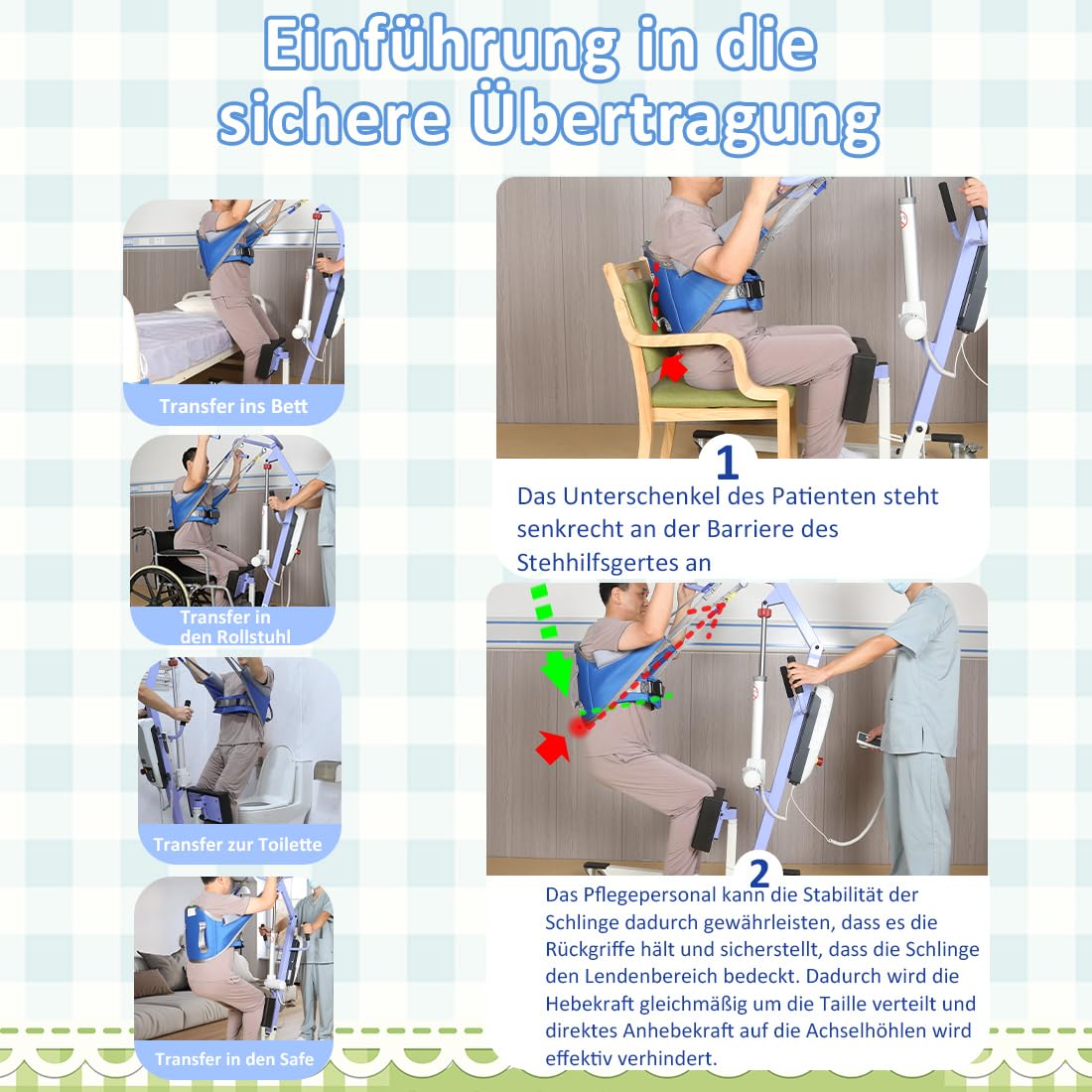 Einführung in die sichere Übertragung

Transfer ins Bett

Transfer in den Rollstuhl

Transfer zur Toilette

Transfer in den Safe

1

Das Unterschenkel des Patienten steht senkrecht an der Barriere des Stehhilfsgertes an

2

Das Pflegepersonal kann die Stabilität der Schlinge dadurch gewährleisten, dass es die Rückgriffe hält und sicherstellt, dass die Schlinge den Lendenbereich bedeckt. Dadurch wird die Hebekraft gleichmäßig um die Taille verteilt und direktes Anhebekraft auf die Achselhöhlen wird effektiv verhindert.