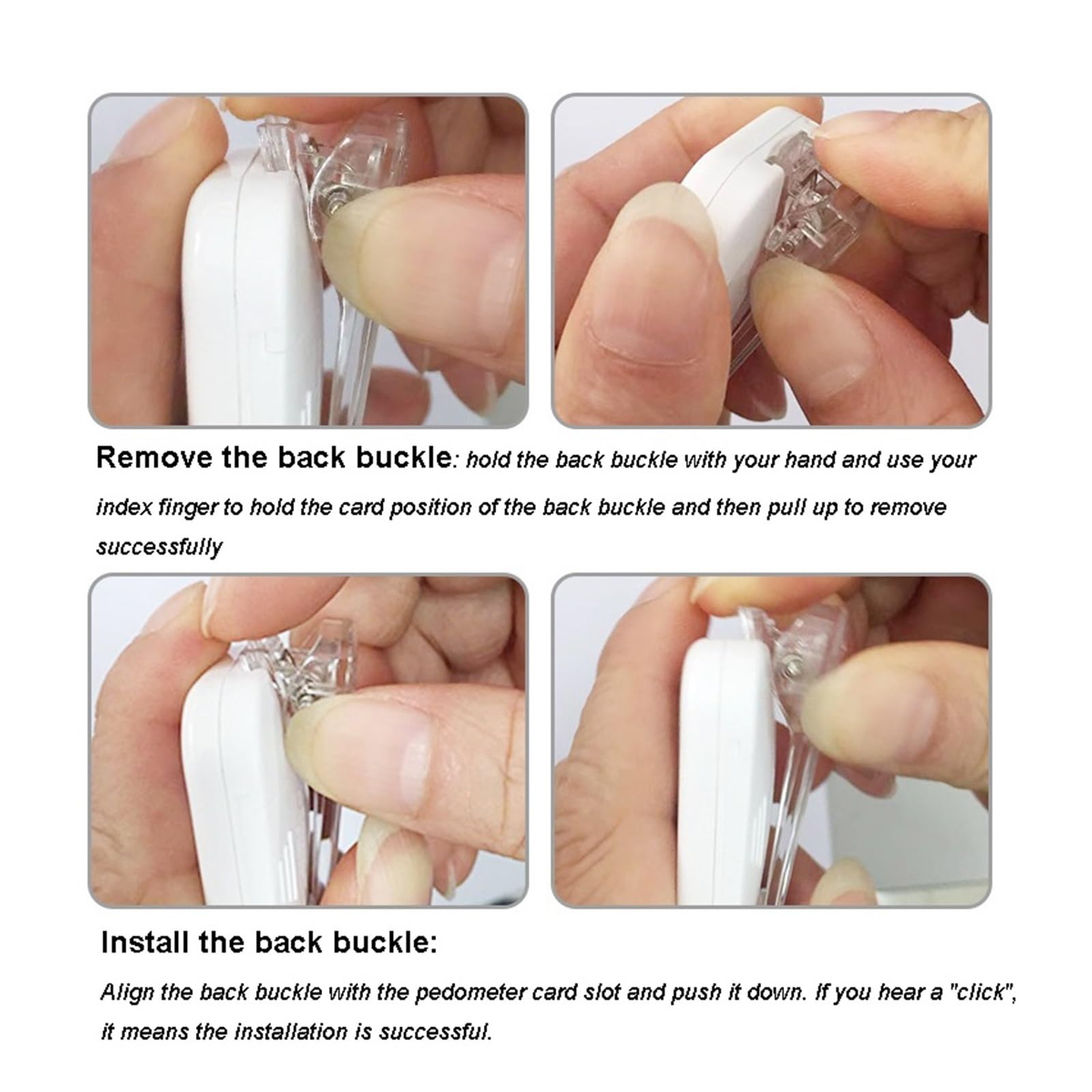 Remove the back buckle: hold the back buckle with your hand and use your index finger to hold the card position of the back buckle and then pull up to remove successfully

Install the back buckle:

Align the back buckle with the pedometer card slot and push it down. If you hear a "click", it means the installation is successful.