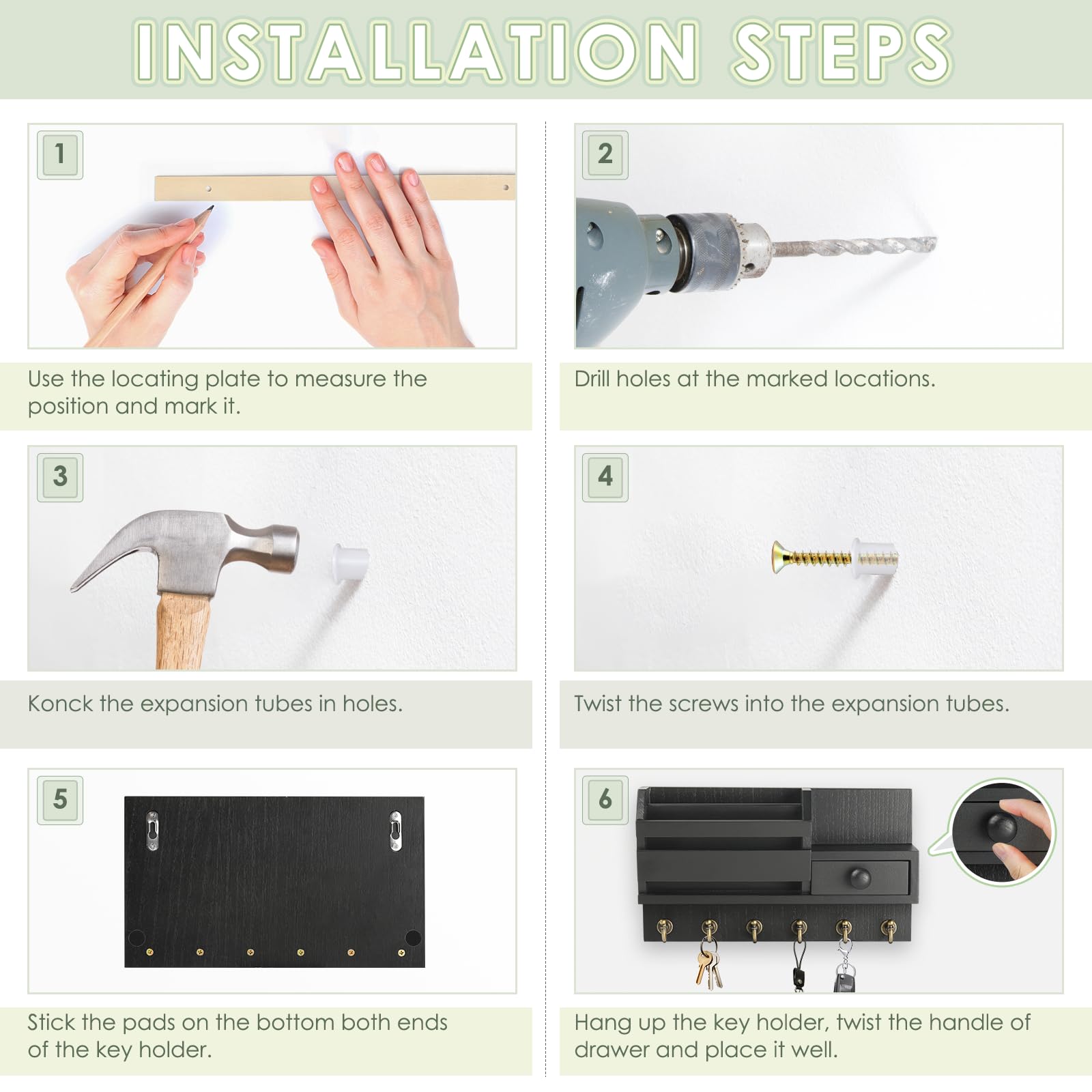 INSTALLATION STEPS

1

Use the locating plate to measure the position and mark it.

2

Drill holes at the marked locations.

3

Konck the expansion tubes in holes.

4

Twist the screws into the expansion tubes.

5

Stick the pads on the bottom both ends of the key holder.

6

Hang up the key holder, twist the handle of drawer and place it well.