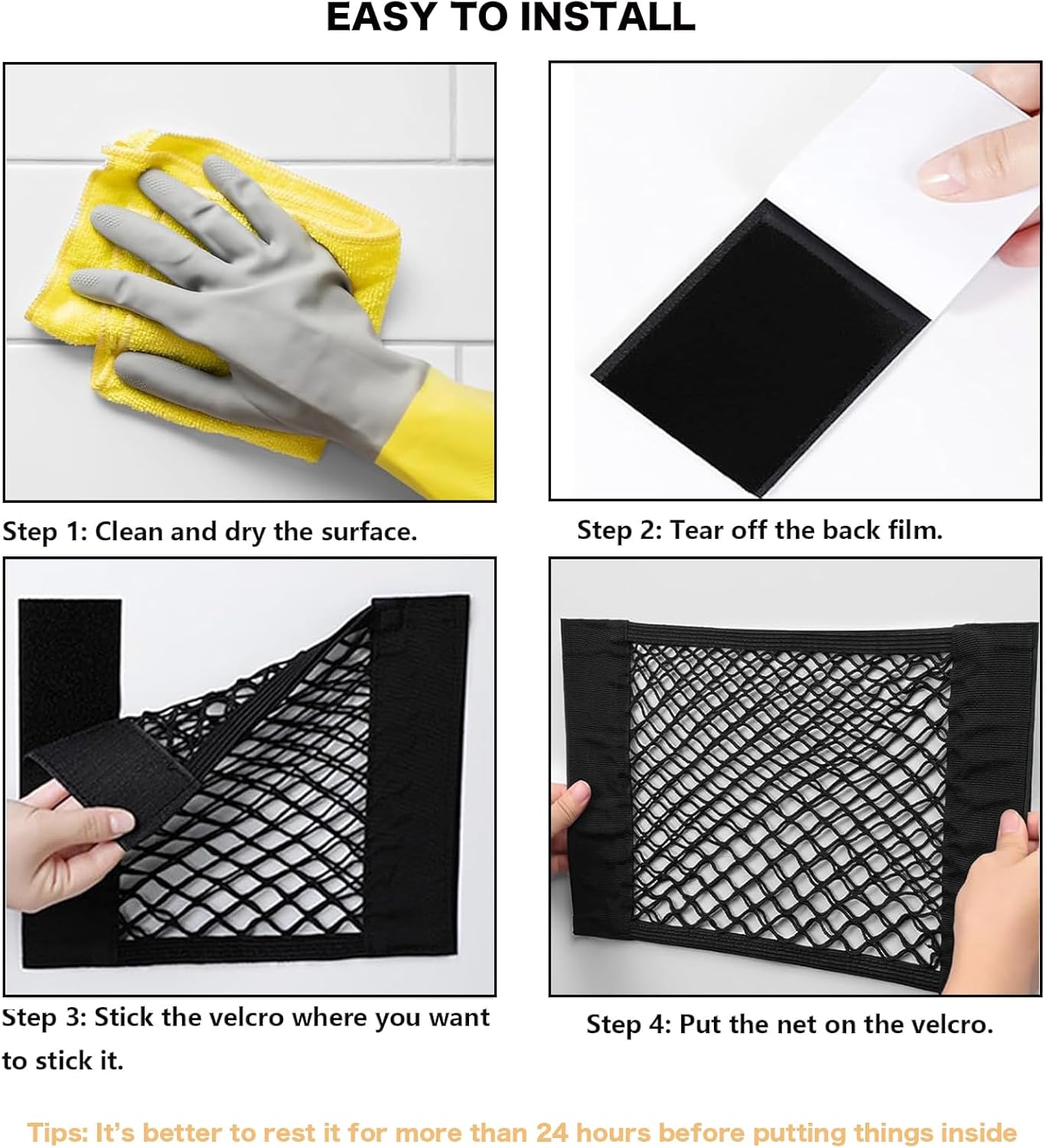 EASY TO INSTALL

Step 1: Clean and dry the surface.

Step 2: Tear off the back film.

Step 3: Stick the velcro where you want to stick it.

Step 4: Put the net on the velcro.

Tips: It's better to rest it for more than 24 hours before putting things inside