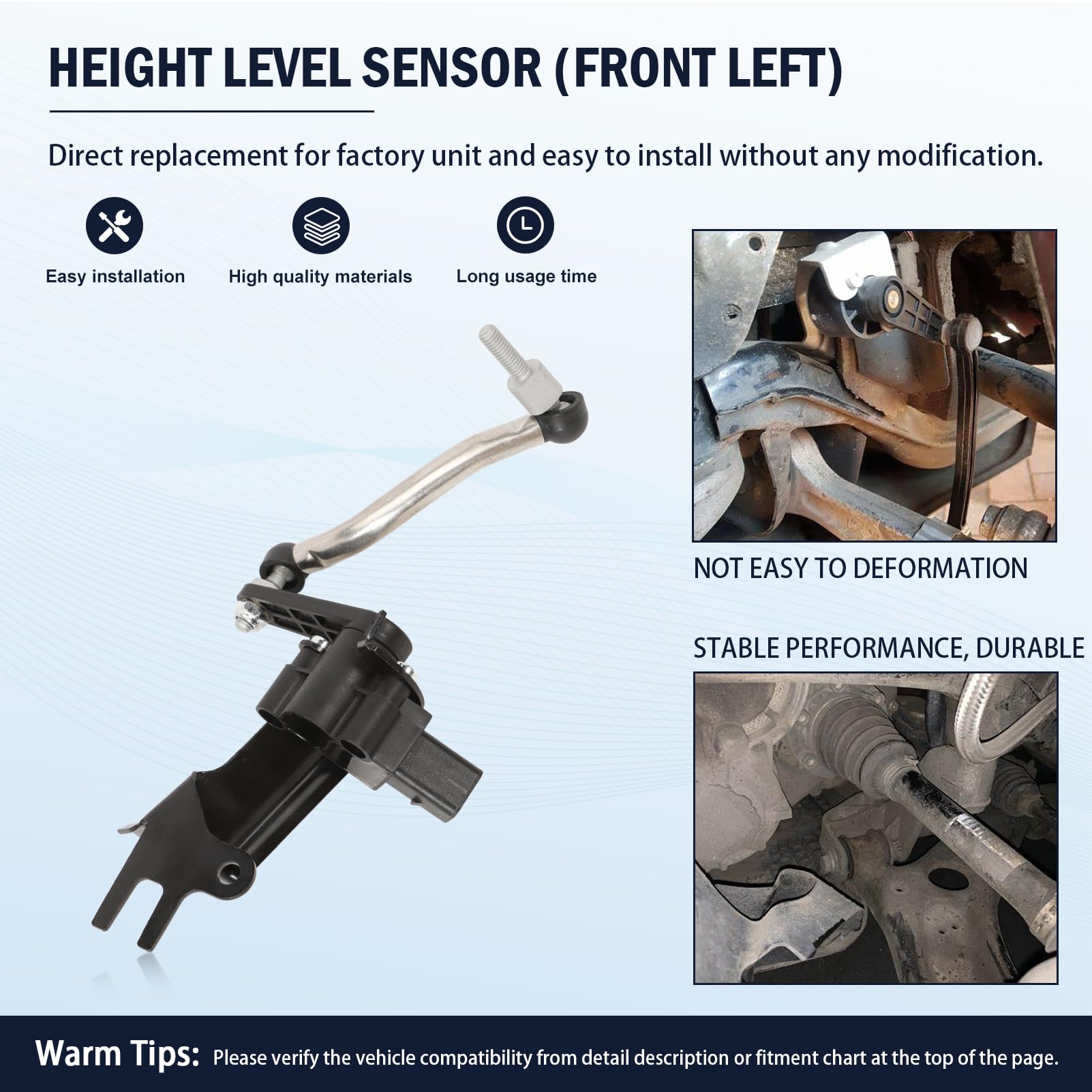 HEIGHT LEVEL SENSOR (FRONT LEFT)

Direct replacement for factory unit and easy to install without any modification.

Easy installation

High quality materials

Long usage time

NOT EASY TO DEFORMATION

STABLE PERFORMANCE, DURABLE

Warm Tips: Please verify the vehicle compatibility from detail description or fitment chart at the top of the page.