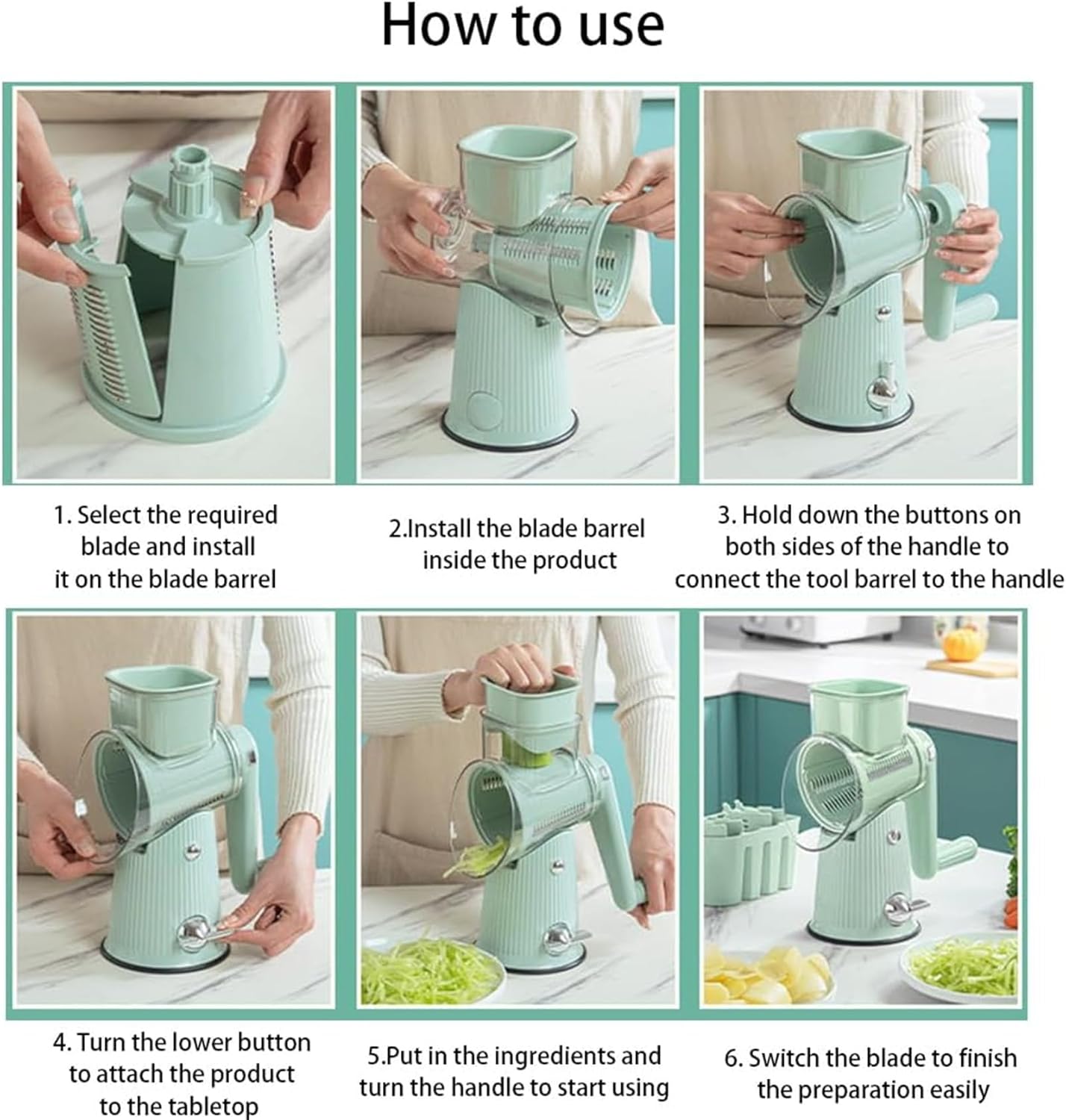 How to use

1. Select the required blade and install it on the blade barrel

2.Install the blade barrel inside the product

3. Hold down the buttons on both sides of the handle to connect the tool barrel to the handle

4. Turn the lower button to attach the product to the tabletop

5.Put in the ingredients and turn the handle to start using

6. Switch the blade to finish the preparation easily