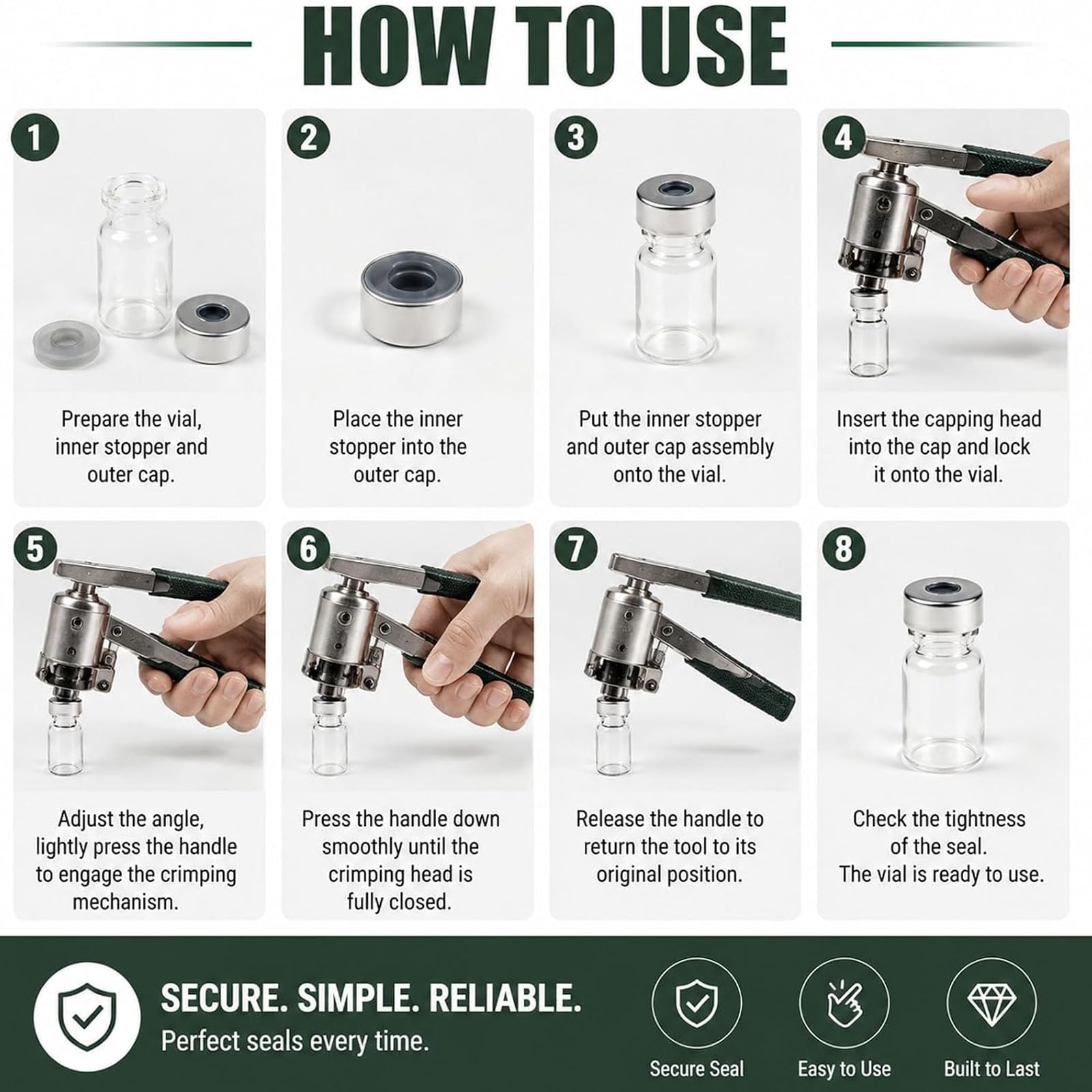 HOW TO USE

1
Prepare the vial, inner stopper and outer cap.

2
Place the inner stopper into the outer cap.

3
Put the inner stopper and outer cap assembly onto the vial.

4
Insert the capping head into the cap and lock it onto the vial.

5
Adjust the angle, lightly press the handle to engage the crimping mechanism.

6
Press the handle down smoothly until the crimping head is fully closed.

7
Release the handle to return the tool to its original position.

8
Check the tightness of the seal. The vial is ready to use.

SECURE. SIMPLE. RELIABLE.
Perfect seals every time.

Secure Seal
Easy to Use
Built to Last