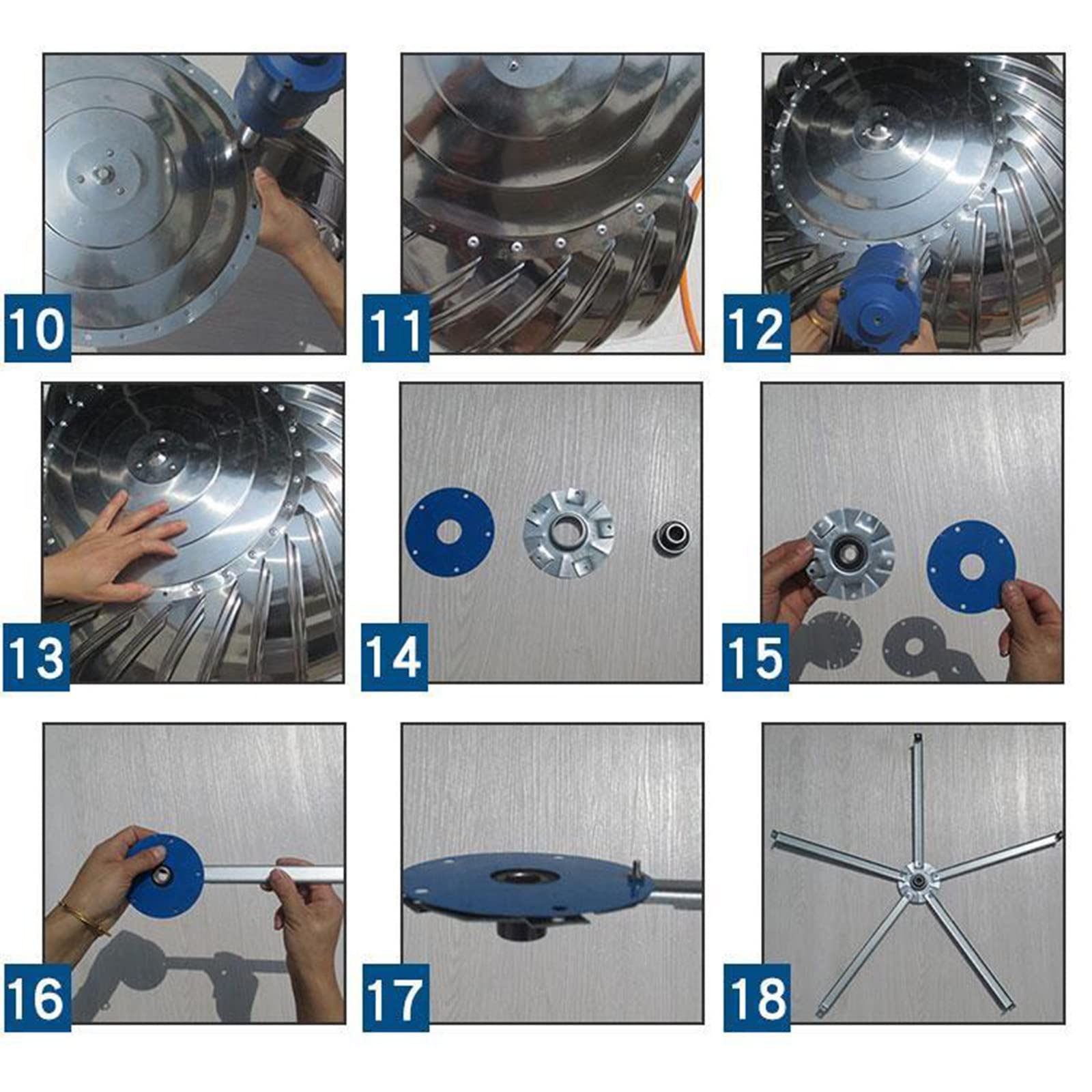 10

11

12

13

14

15

16

17

18