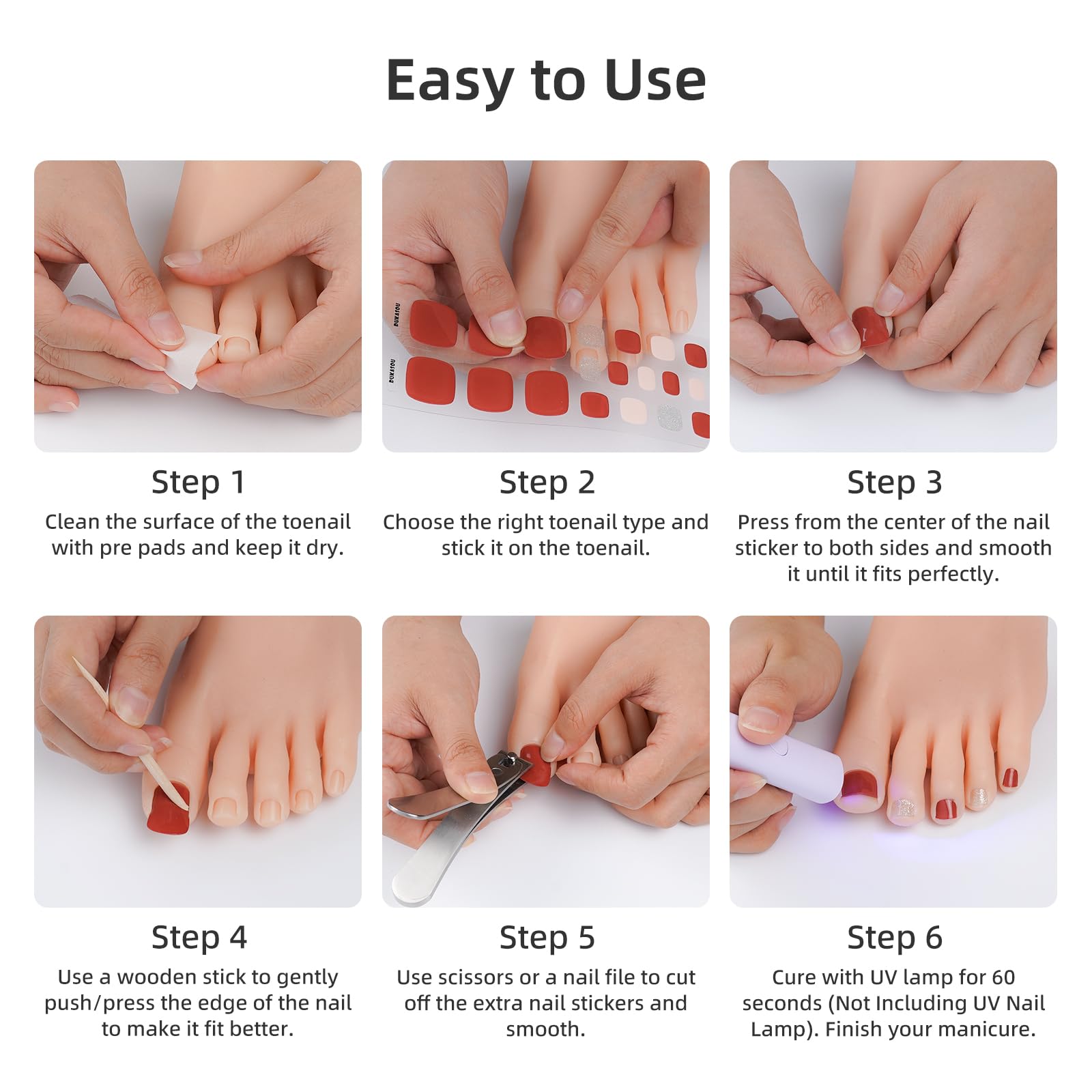 Easy to Use

DUKASOU

DUKASOU

Step 1
Clean the surface of the toenail with pre pads and keep it dry.

Step 2
Choose the right toenail type and stick it on the toenail.

Step 3
Press from the center of the nail sticker to both sides and smooth it until it fits perfectly.

Step 4
Use a wooden stick to gently push/press the edge of the nail to make it fit better.

Step 5
Use scissors or a nail file to cut off the extra nail stickers and smooth.

Step 6
Cure with UV lamp for 60 seconds (Not Including UV Nail Lamp). Finish your manicure.