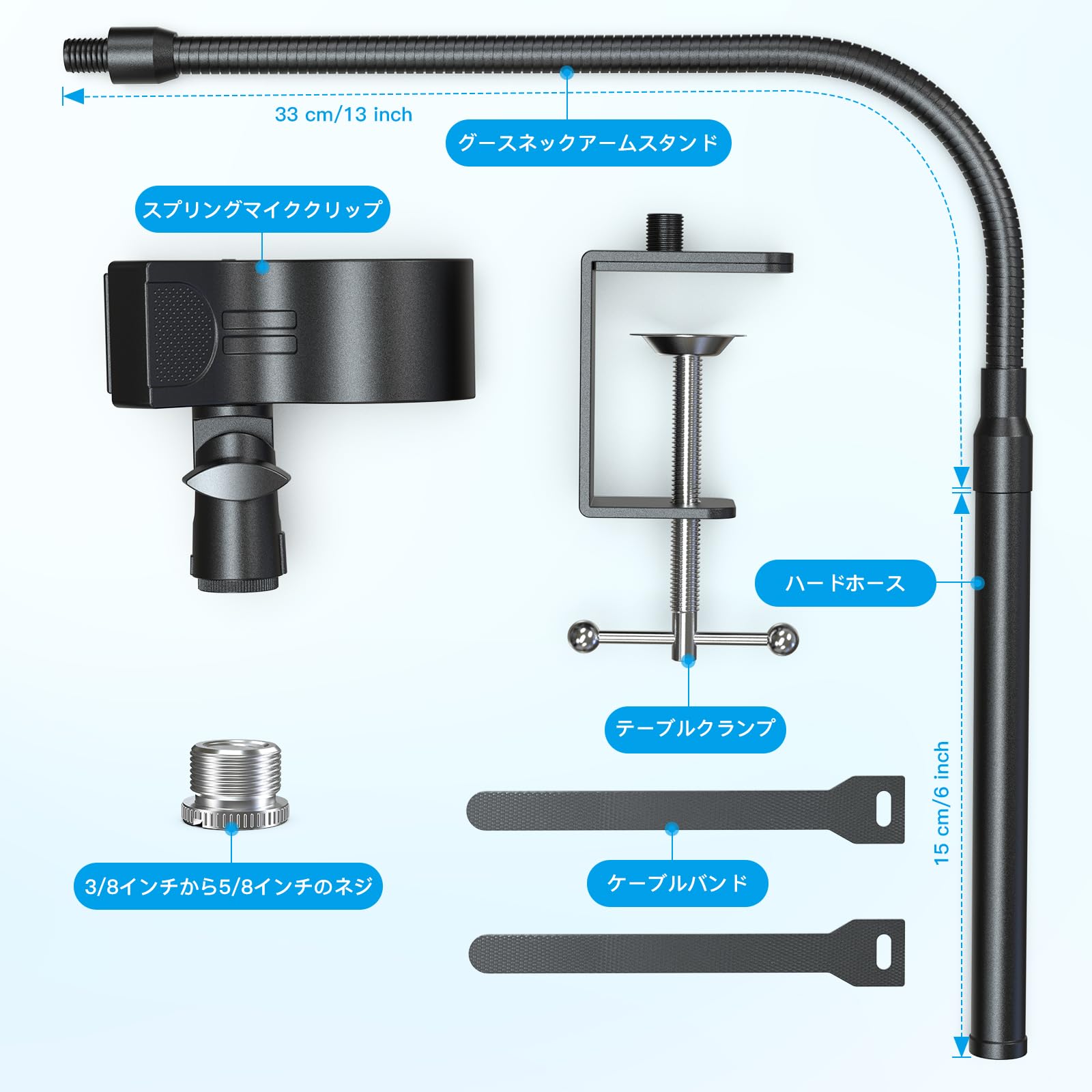 33 cm/13 inch

グースネックアームスタンド

スプリングマイククリップ

ハードホース

テーブルクランプ

15 cm/6 inch

3/8インチから5/8インチのネジ

ケーブルバンド