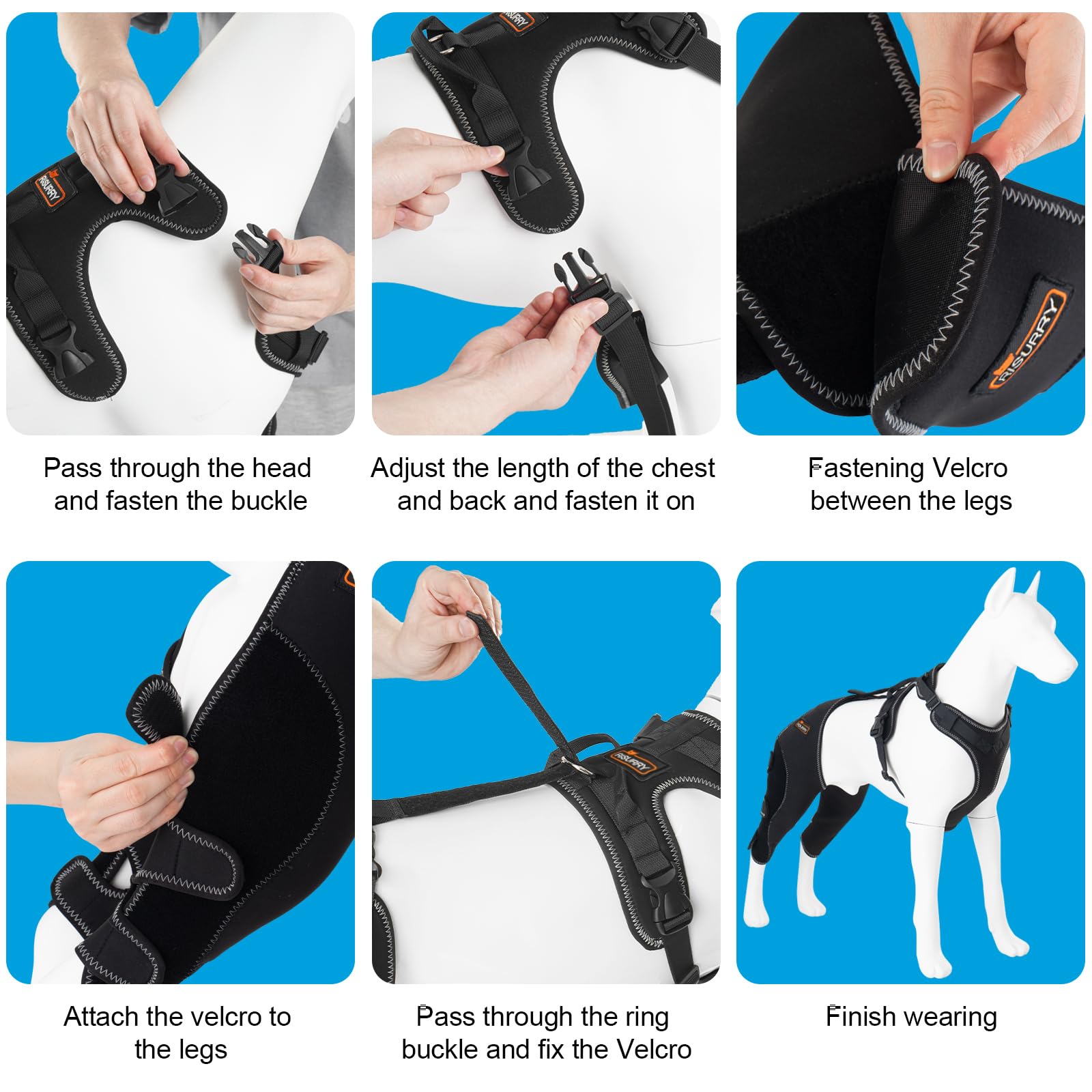 RISURRY

RISURRY

RISURRY

Pass through the head and fasten the buckle

Adjust the length of the chest and back and fasten it on

Fastening Velcro between the legs

RISURRY

Attach the velcro to the legs

Pass through the ring buckle and fix the Velcro

Finish wearing