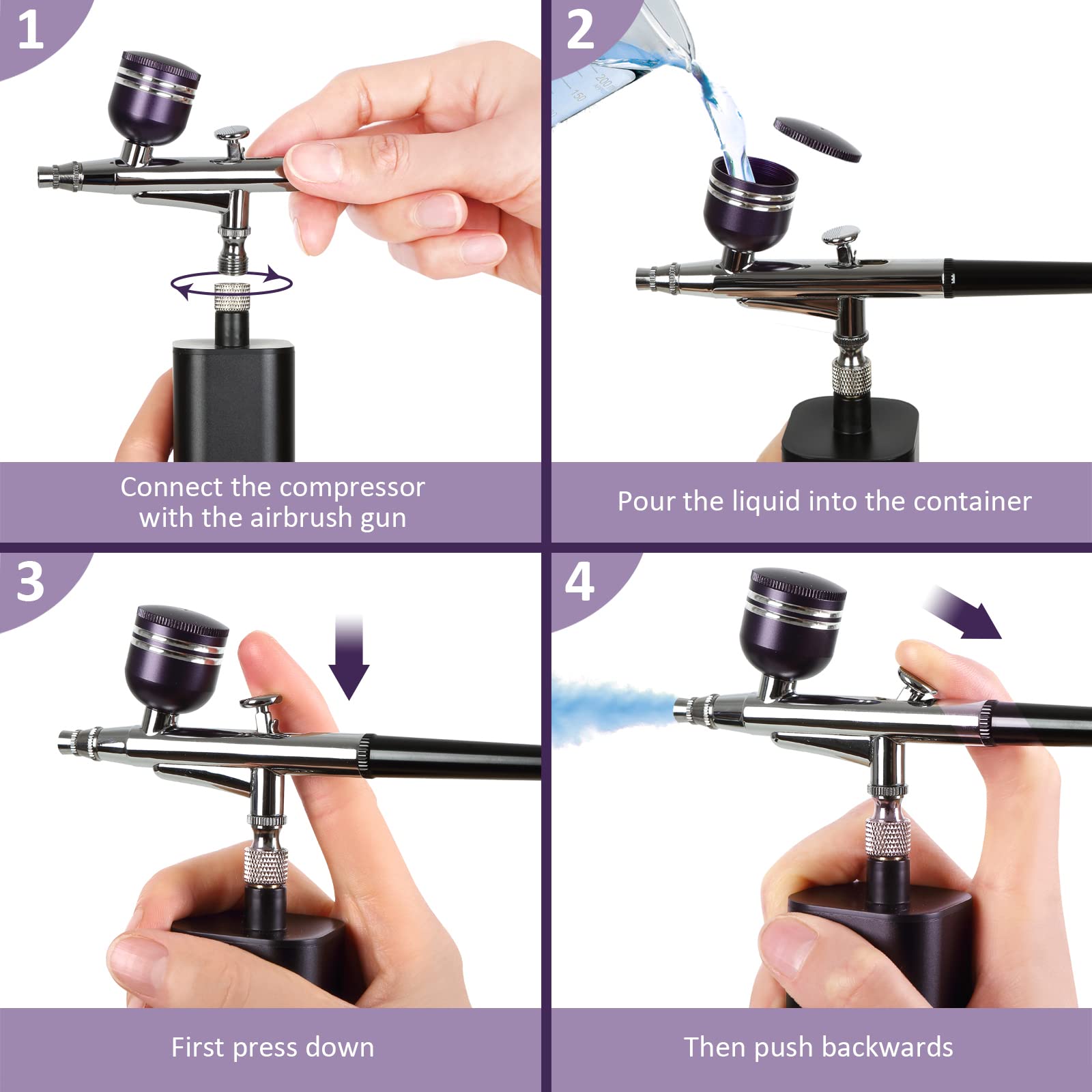 1

Connect the compressor with the airbrush gun

2

200

150

Pour the liquid into the container

3

First press down

4

Then push backwards