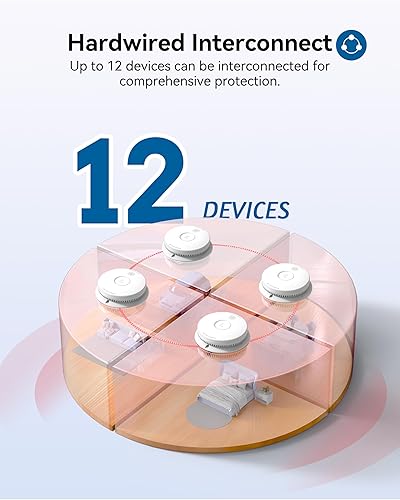 Hardwired Interconnect

Up to 12 devices can be interconnected for comprehensive protection.

12 DEVICES