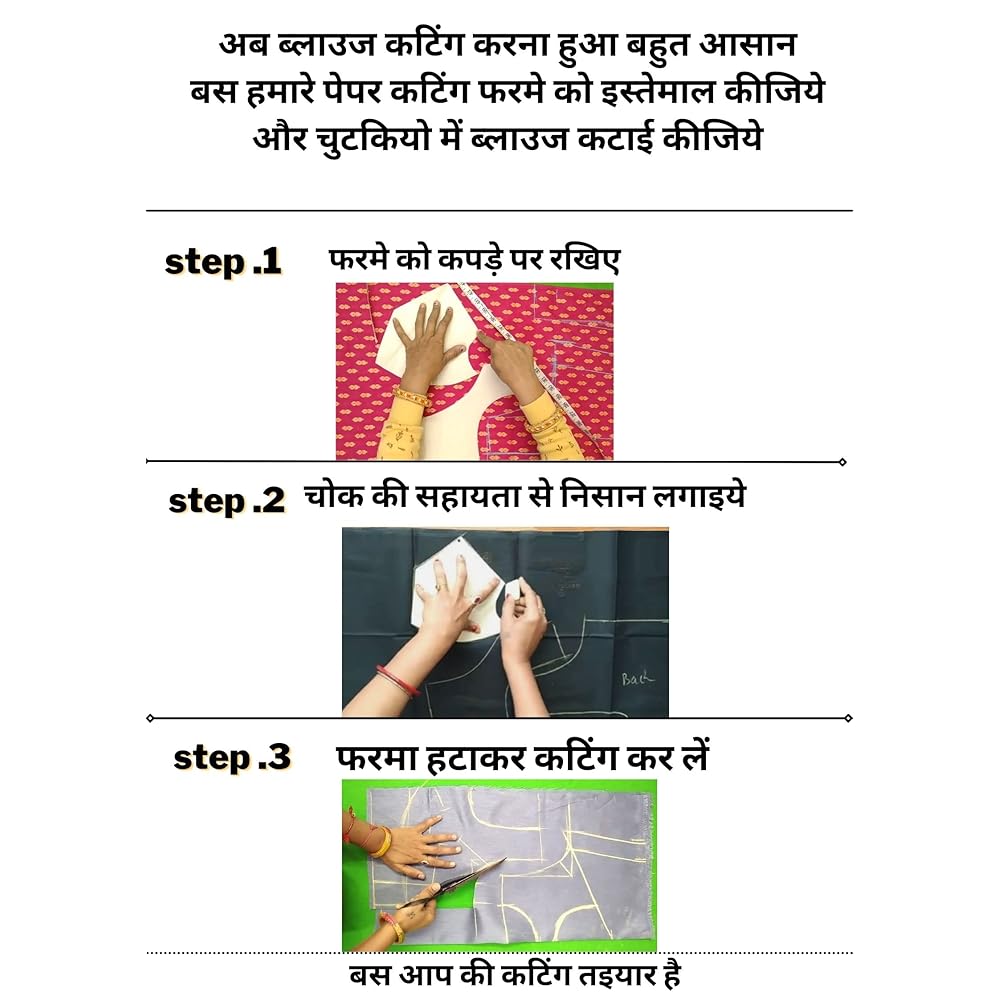 अब ब्लाउज कटिंग करना हुआ बहुत आसान
बस हमारे पेपर कटिंग फरमे को इस्तेमाल कीजिये
और चुटकियो में ब्लाउज कटाई कीजिये

step .1 फरमे को कपड़े पर रखिए

step .2 चोक की सहायता से निसान लगाइये

Back

step .3 फरमा हटाकर कटिंग कर लें

बस आप की कटिंग तइयार है