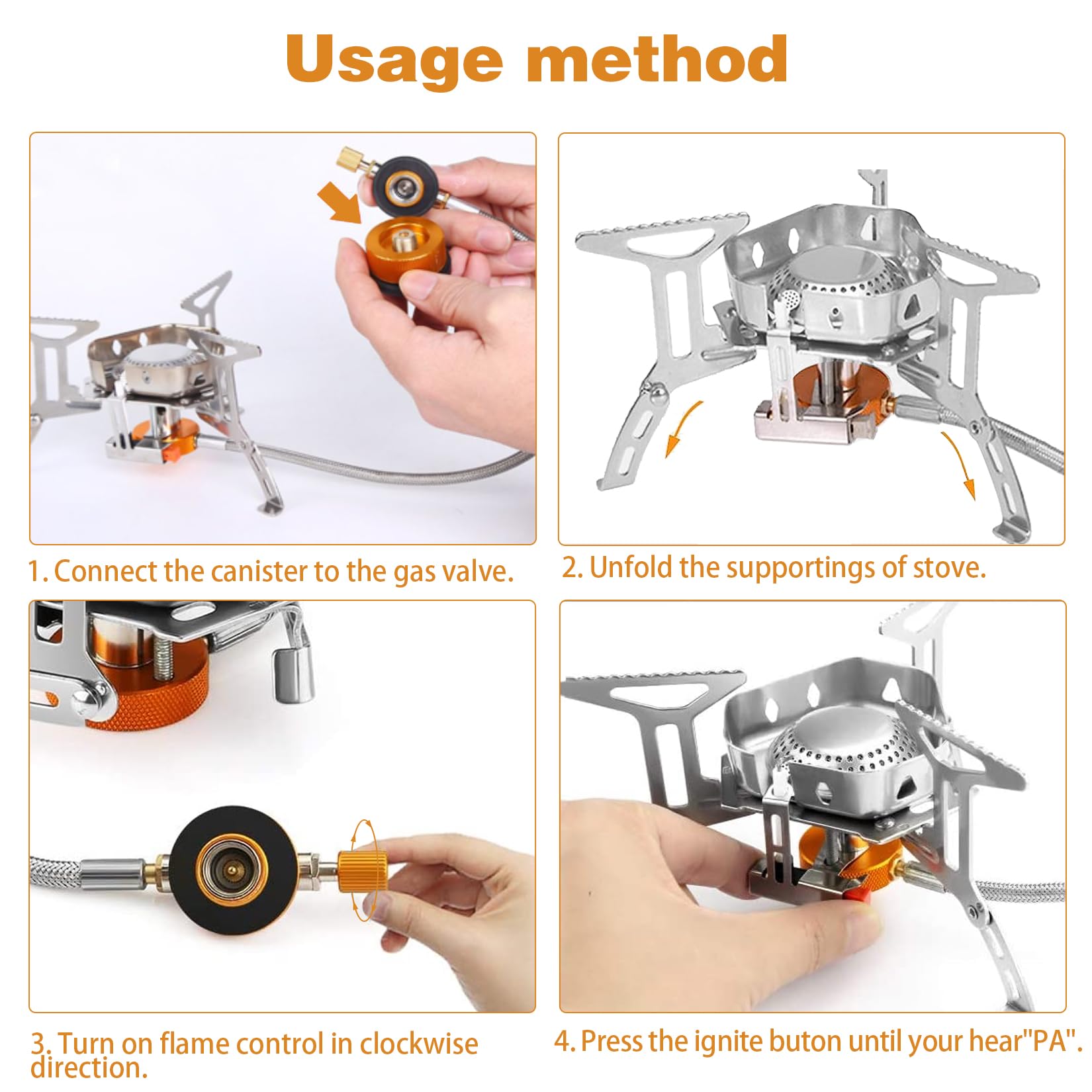 Usage method

1. Connect the canister to the gas valve.

2. Unfold the supportings of stove.

3. Turn on flame control in clockwise direction.

4. Press the ignite buton until your hear"PA".