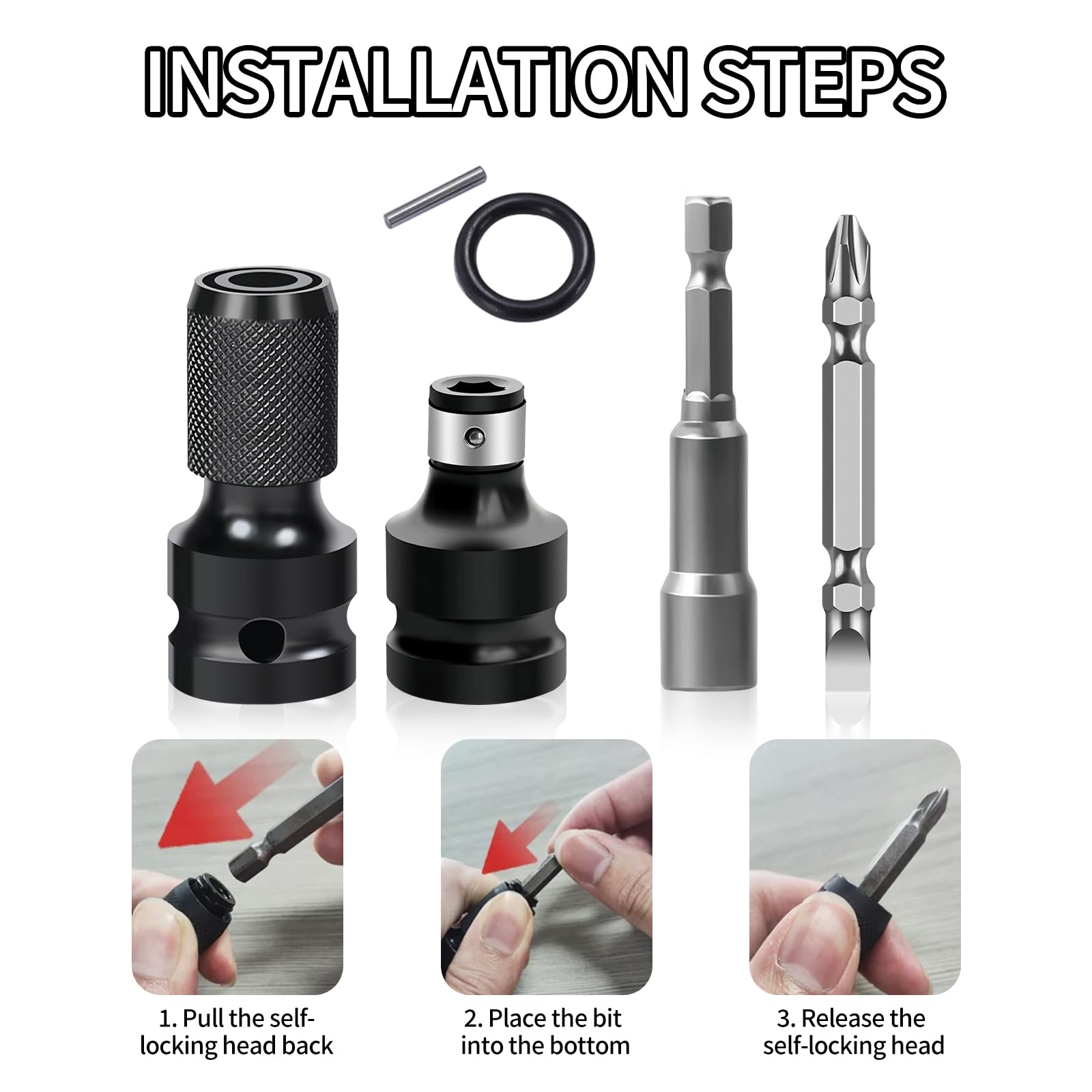 INSTALLATION STEPS

1. Pull the self-locking head back

2. Place the bit into the bottom

3. Release the self-locking head