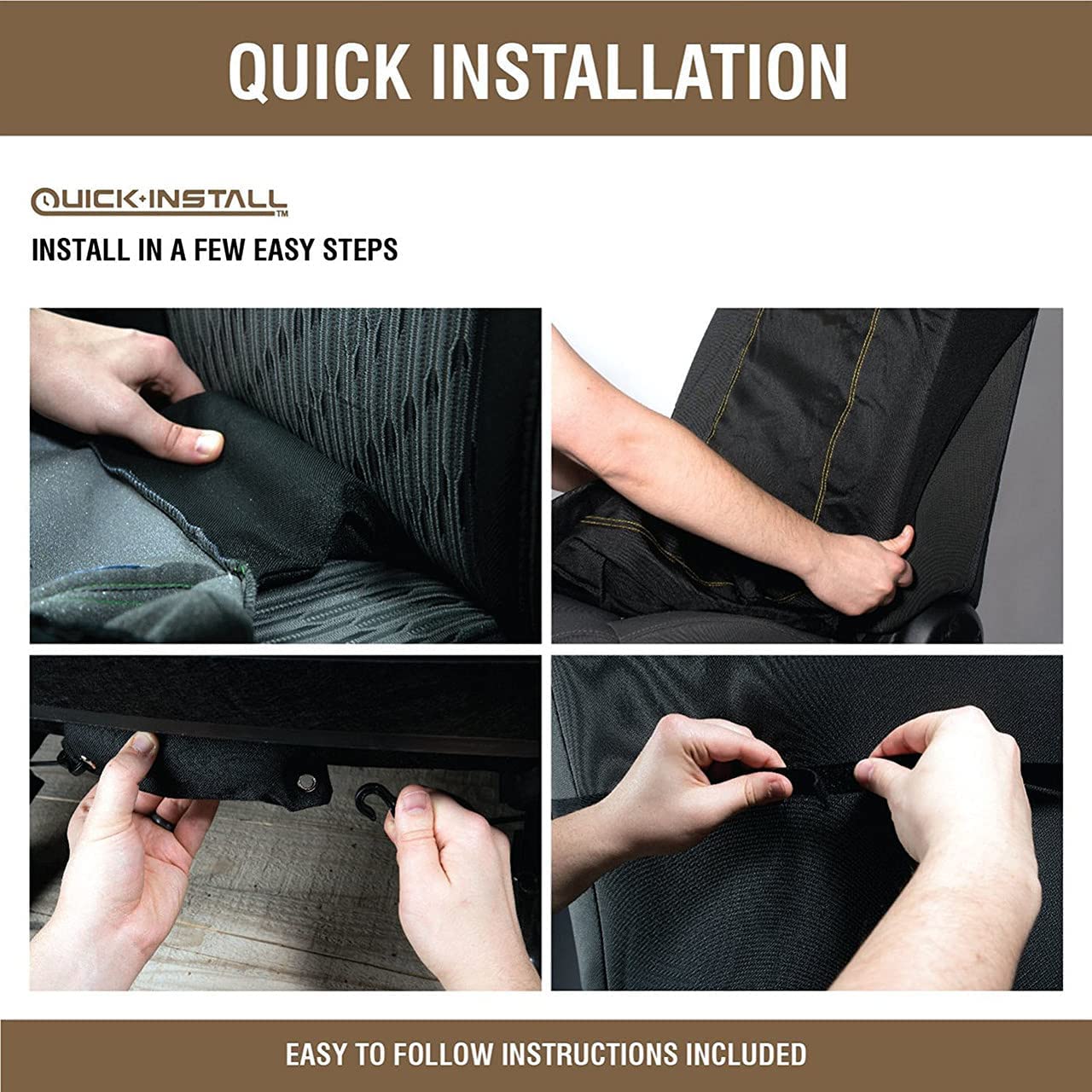 QUICK INSTALLATION

QUICK+INSTALL™

INSTALL IN A FEW EASY STEPS

EASY TO FOLLOW INSTRUCTIONS INCLUDED