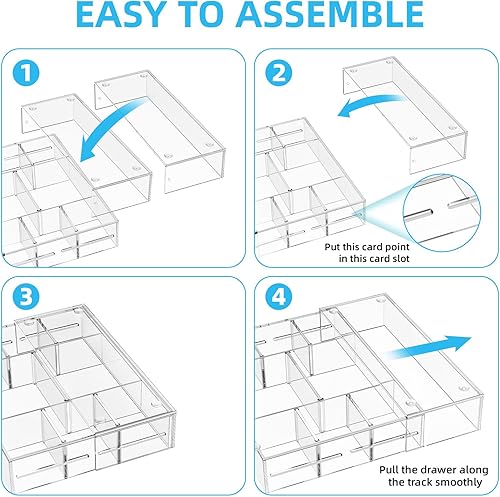 EASY TO ASSEMBLE

1

2

Put this card point in this card slot

3

4

Pull the drawer along the track smoothly