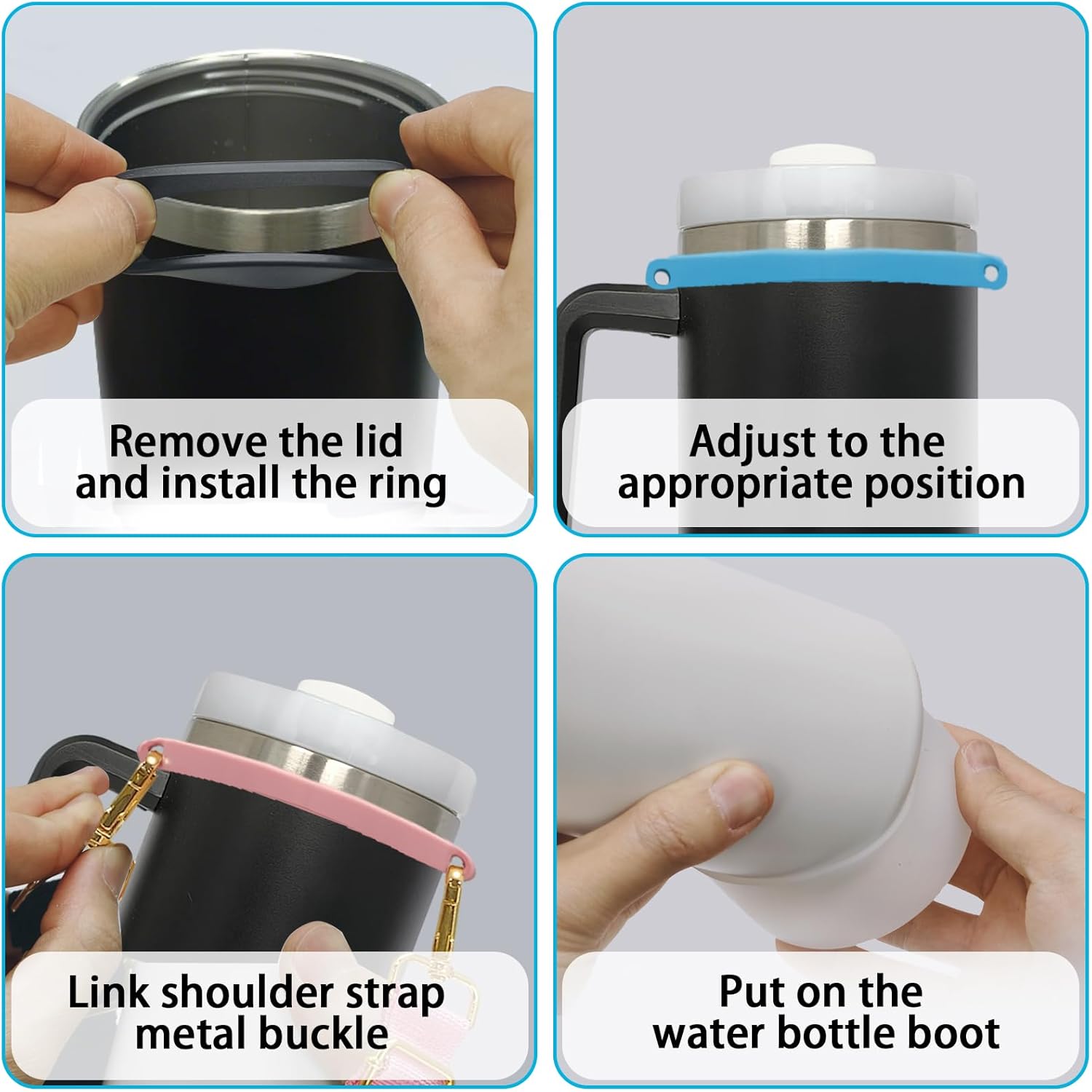 Remove the lid and install the ring

Adjust to the appropriate position

Link shoulder strap metal buckle

Put on the water bottle boot