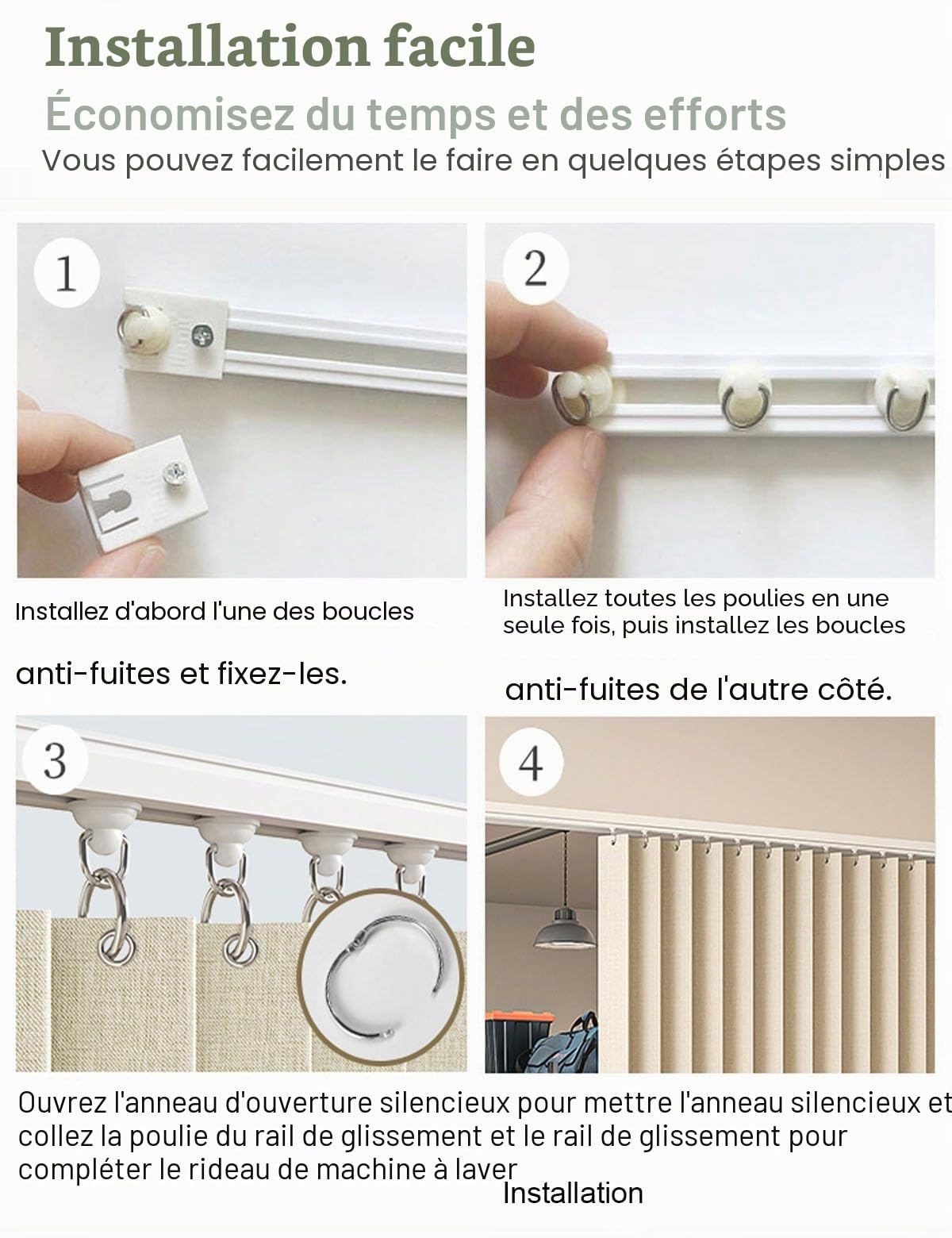 Installation facile

Économisez du temps et des efforts

Vous pouvez facilement le faire en quelques étapes simples

1

2

Installez d'abord l'une des boucles

anti-fuites et fixez-les.

Installez toutes les poulies en une seule fois, puis installez les boucles

anti-fuites de l'autre côté.

3

4

Ouvrez l'anneau d'ouverture silencieux pour mettre l'anneau silencieux et collez la poulie du rail de glissement et le rail de glissement pour compléter le rideau de machine à laver

Installation