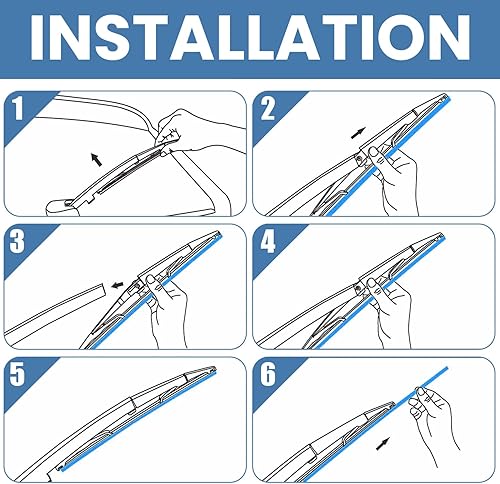 INSTALLATION

1

2

3

4

5

6