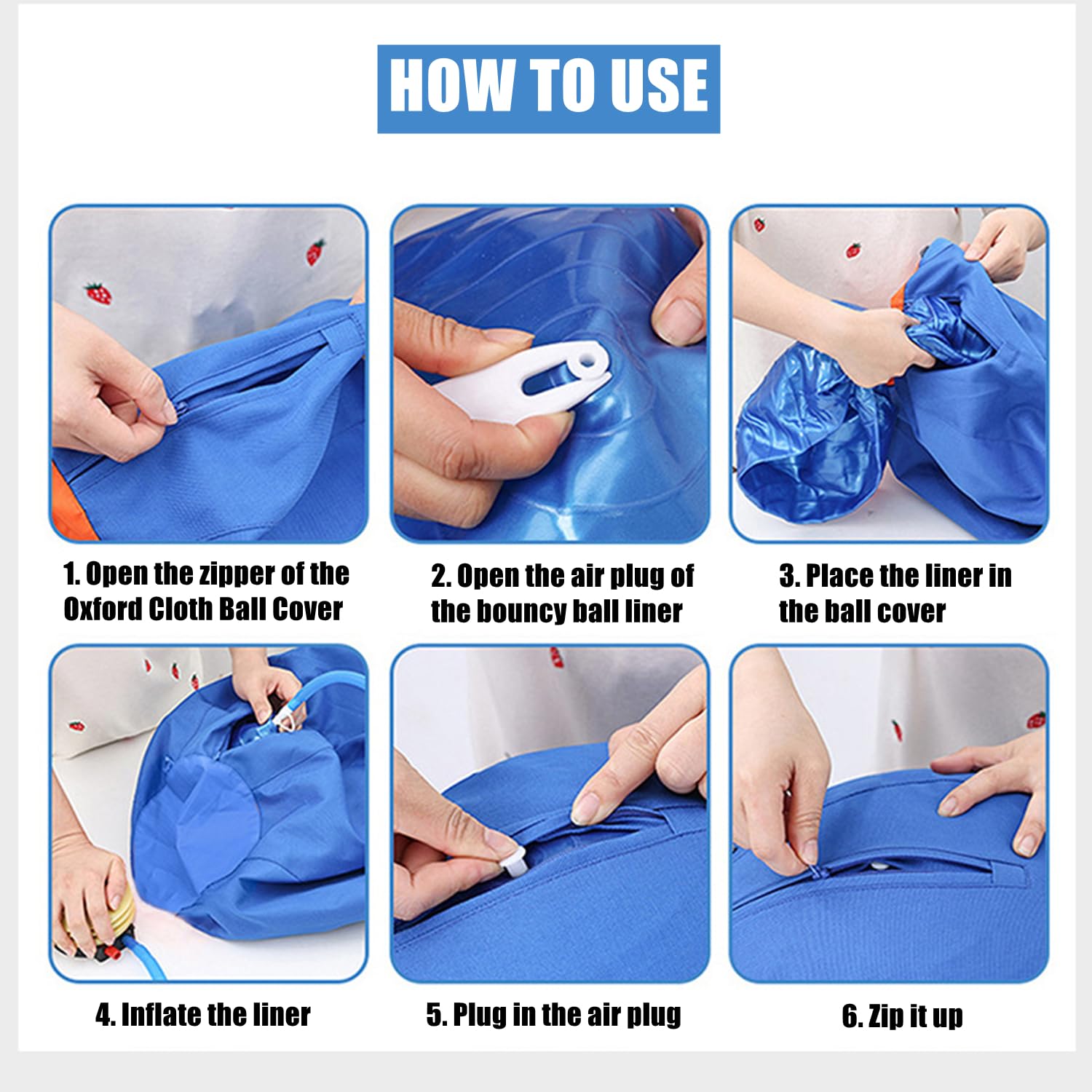 HOW TO USE

1. Open the zipper of the Oxford Cloth Ball Cover

2. Open the air plug of the bouncy ball liner

3. Place the liner in the ball cover

4. Inflate the liner

5. Plug in the air plug

6. Zip it up