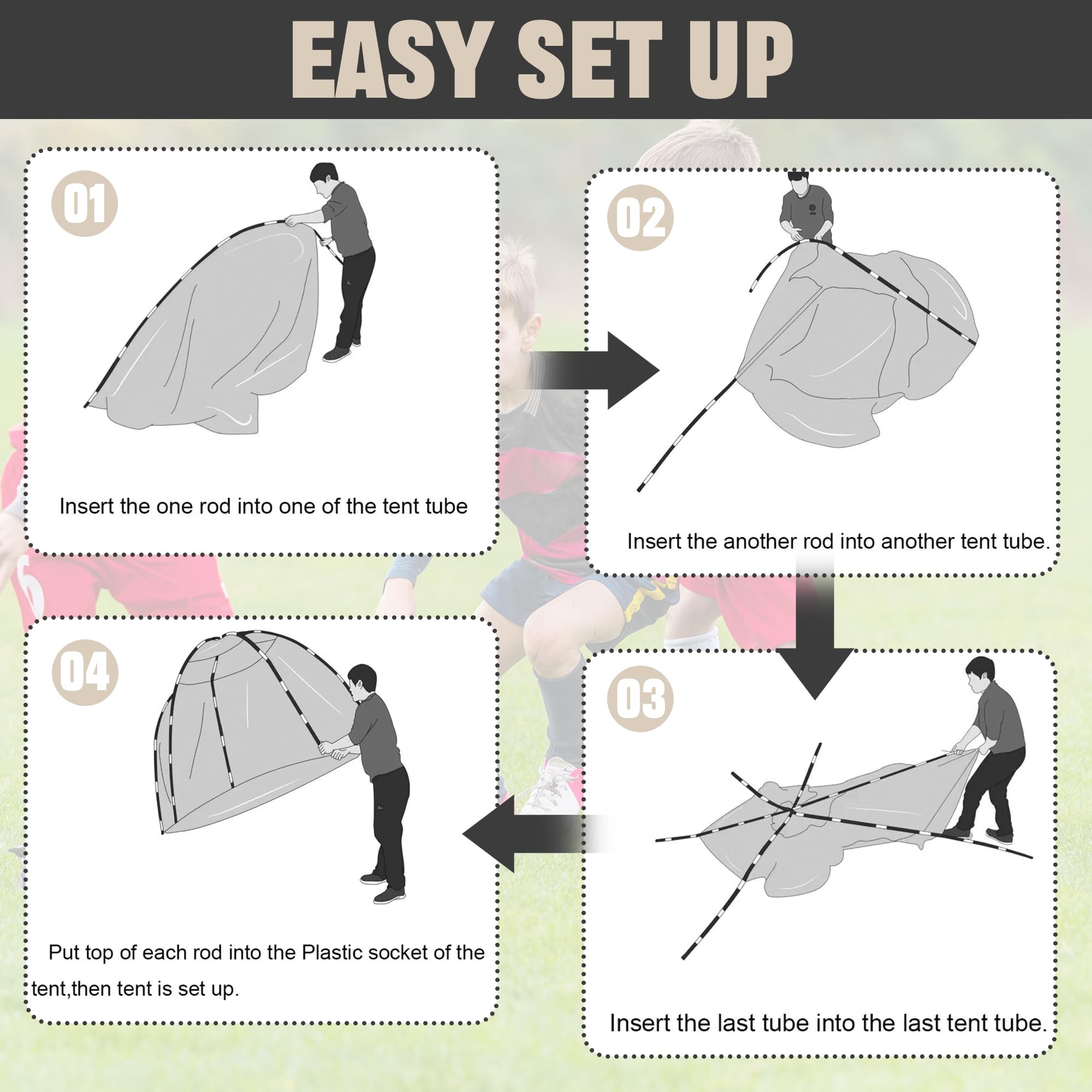 EASY SET UP

01

Insert the one rod into one of the tent tube

02

Insert the another rod into another tent tube.

03

Insert the last tube into the last tent tube.

04

Put top of each rod into the Plastic socket of the tent,then tent is set up.