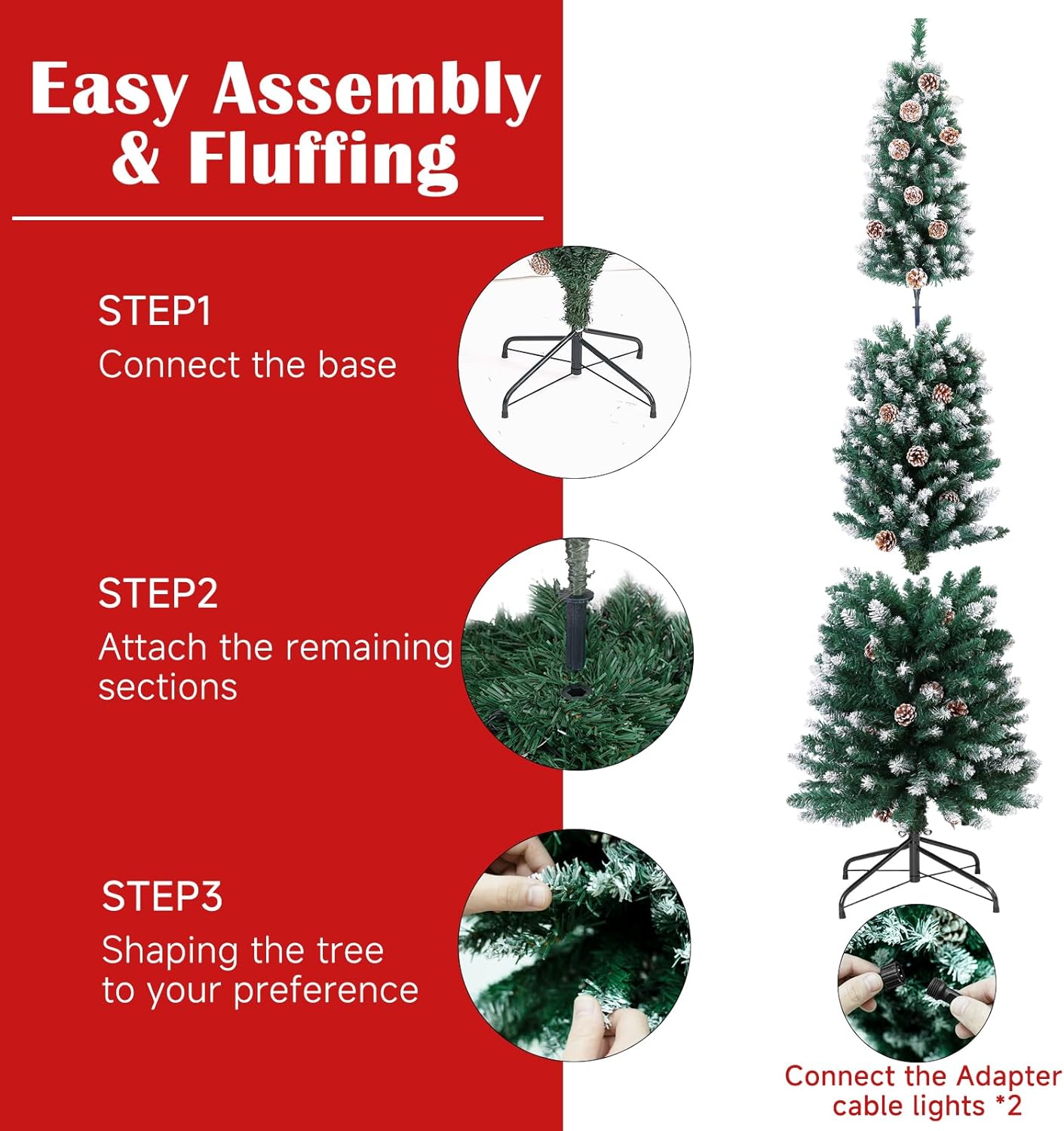 Easy Assembly & Fluffing

STEP1
Connect the base

STEP2
Attach the remaining sections

STEP3
Shaping the tree to your preference

Connect the Adapter cable lights *2