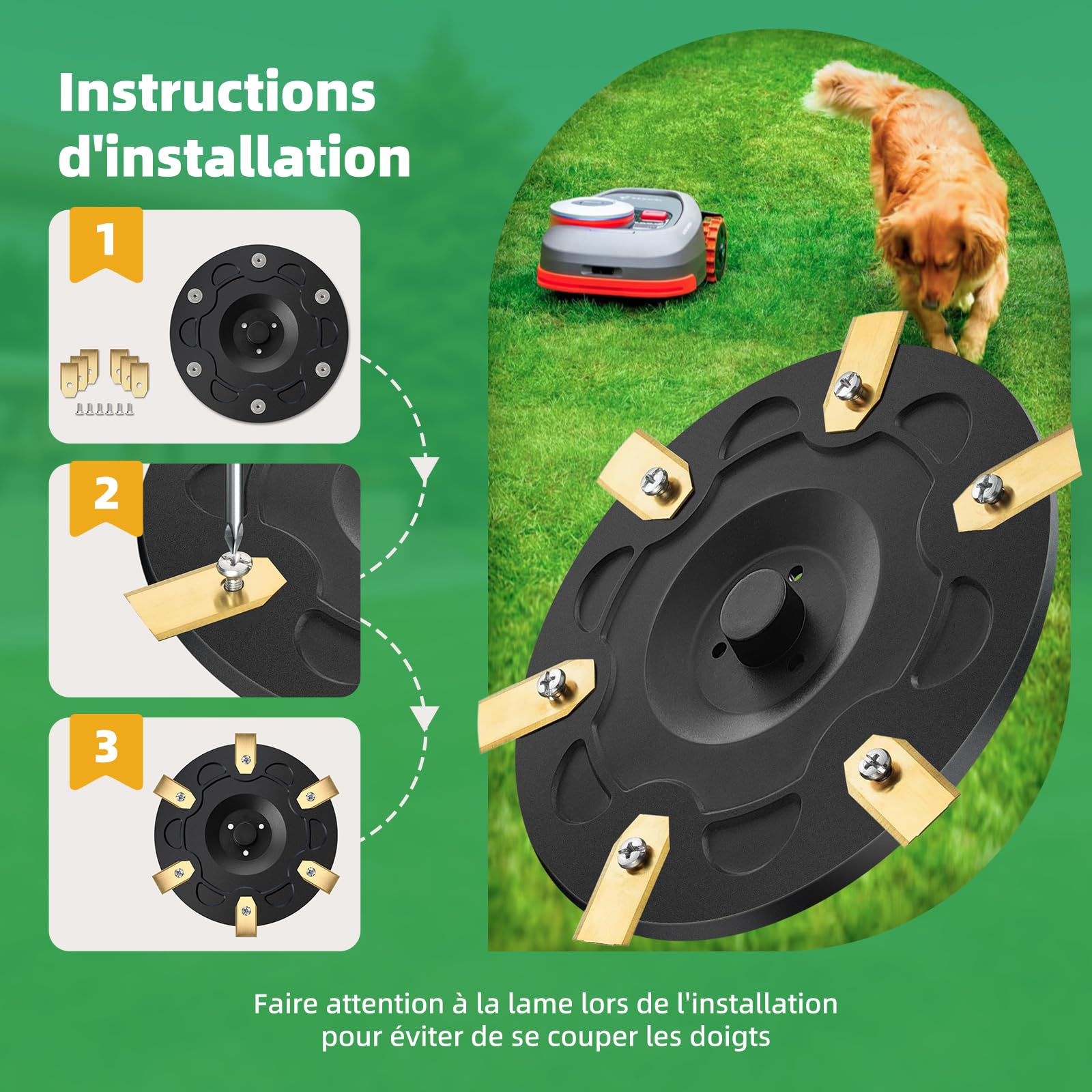 Instructions d'installation

1

2

3

Faire attention à la lame lors de l'installation pour éviter de se couper les doigts