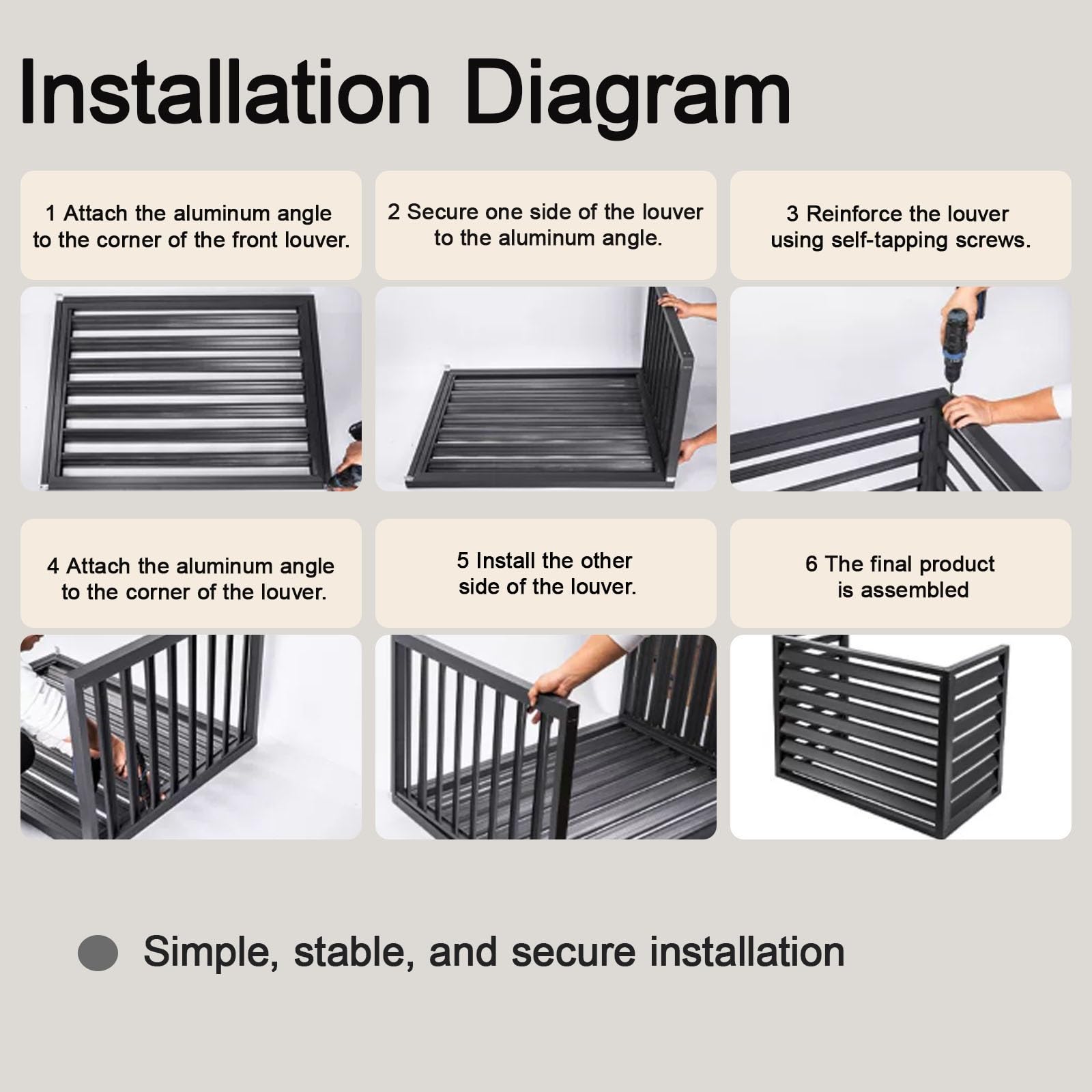 Installation Diagram

1 Attach the aluminum angle to the corner of the front louver.

2 Secure one side of the louver to the aluminum angle.

3 Reinforce the louver using self-tapping screws.

4 Attach the aluminum angle to the corner of the louver.

5 Install the other side of the louver.

6 The final product is assembled

Simple, stable, and secure installation