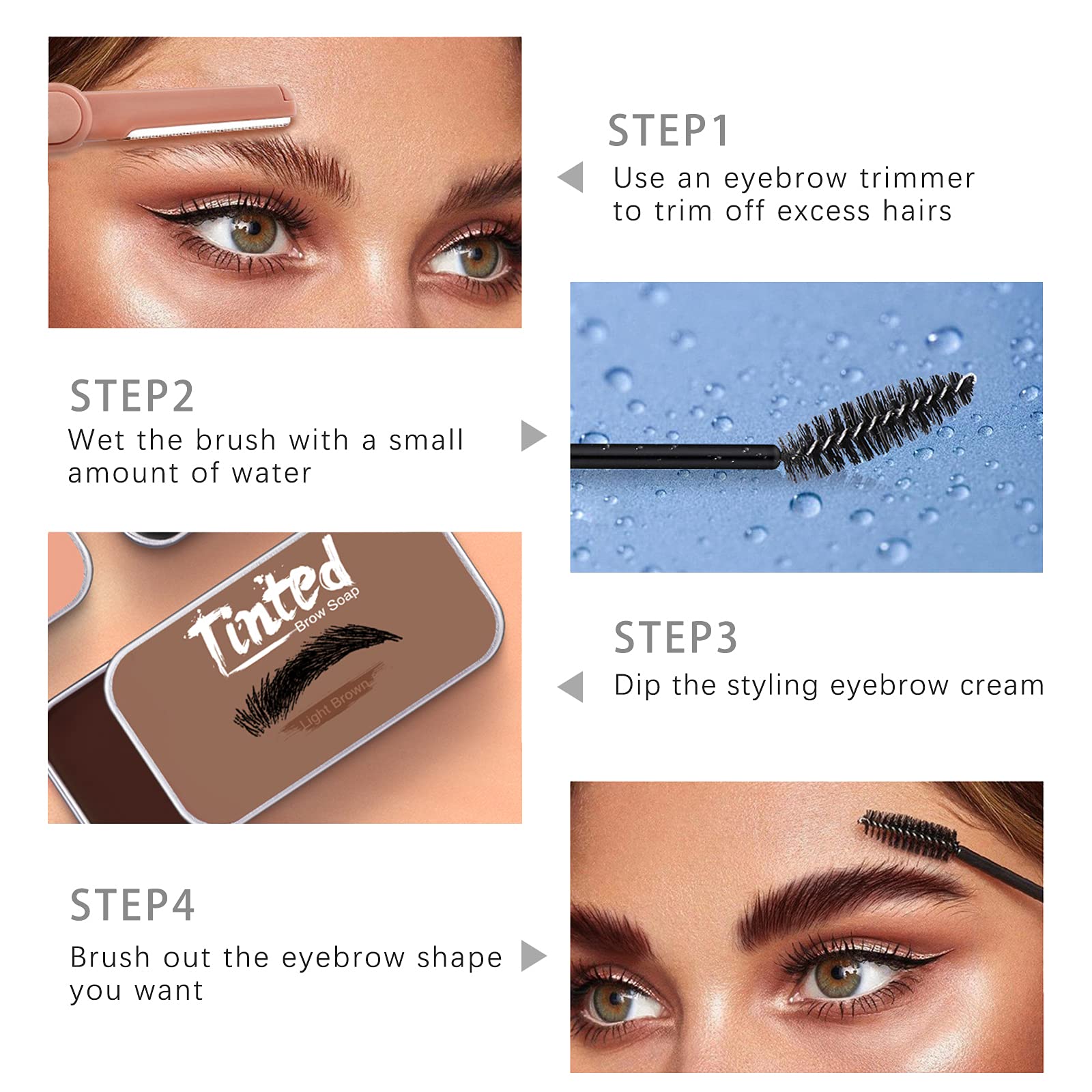 STEP1
Use an eyebrow trimmer to trim off excess hairs

STEP2
Wet the brush with a small amount of water

Tinted
Brow Soap
Light Brown

STEP3
Dip the styling eyebrow cream

STEP4
Brush out the eyebrow shape you want