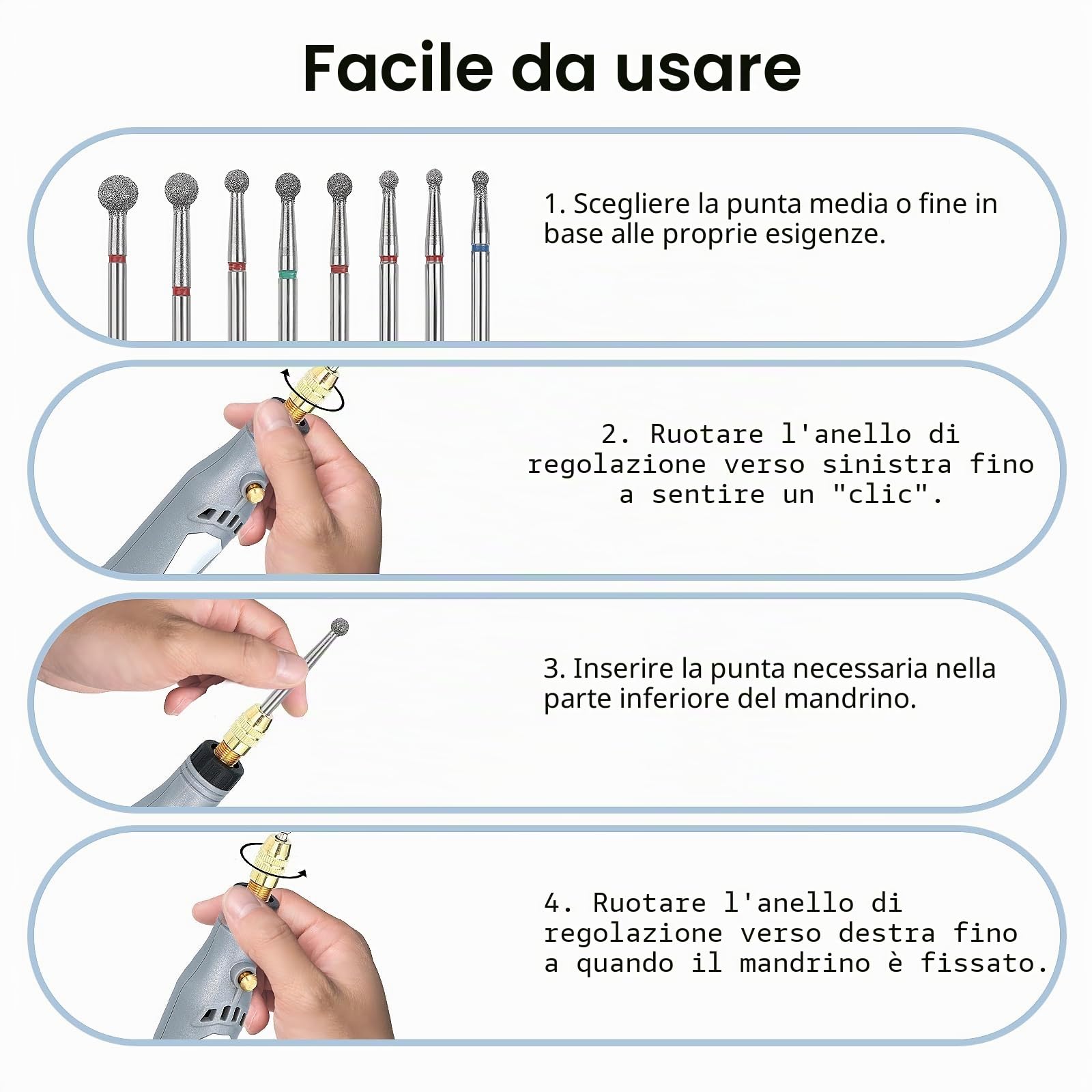 Facile da usare

1. Scegliere la punta media o fine in base alle proprie esigenze.

2. Ruotare l'anello di regolazione verso sinistra fino a sentire un "clic".

3. Inserire la punta necessaria nella parte inferiore del mandrino.

4. Ruotare l'anello di regolazione verso destra fino a quando il mandrino è fissato.