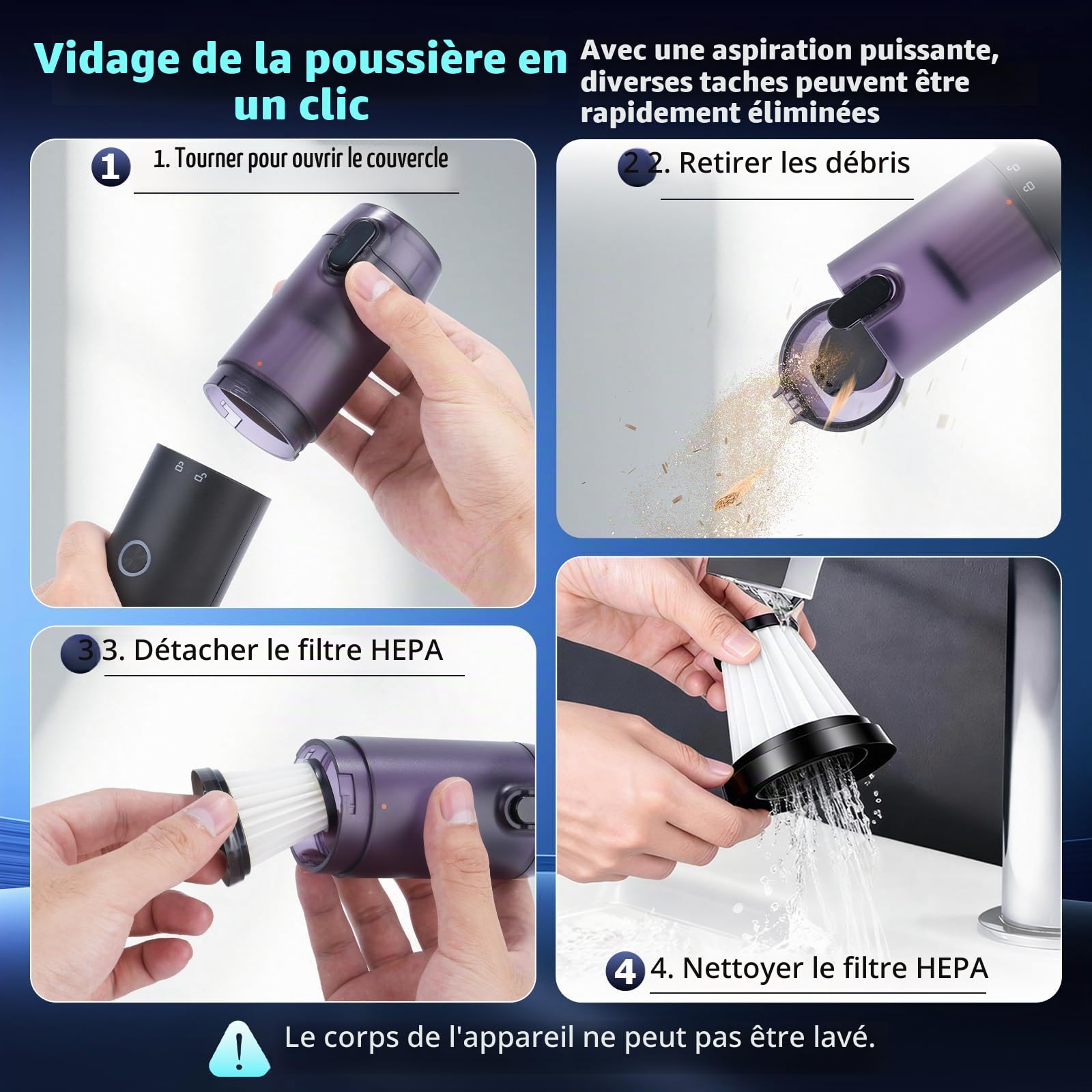 Vidage de la poussière en un clic

Avec une aspiration puissante, diverses taches peuvent être rapidement éliminées

1 1. Tourner pour ouvrir le couvercle

2 2. Retirer les débris

3 3. Détacher le filtre HEPA

4 4. Nettoyer le filtre HEPA

!

Le corps de l'appareil ne peut pas être lavé.