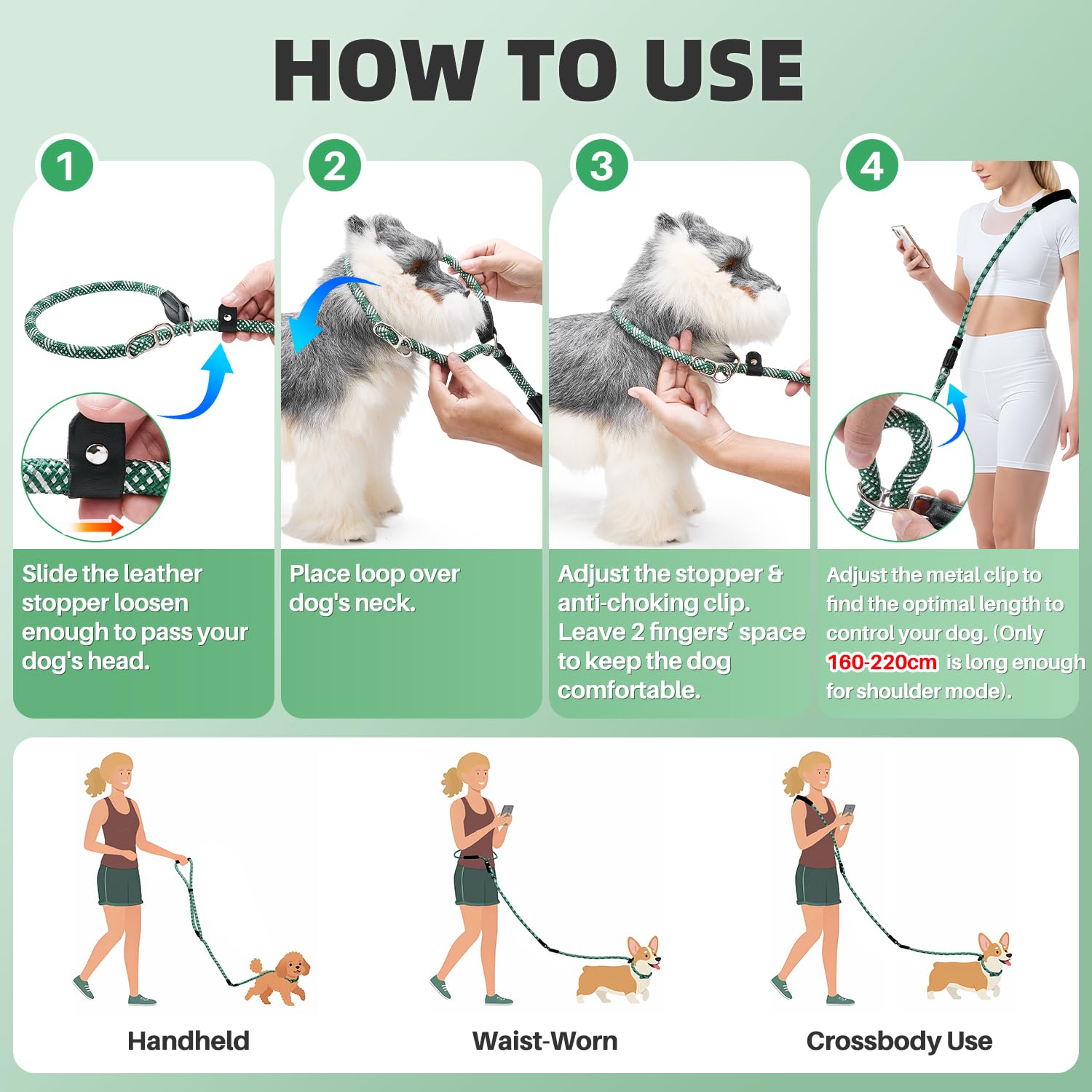 HOW TO USE

1

Slide the leather stopper loosen enough to pass your dog's head.

2

Place loop over dog's neck.

3

Adjust the stopper & anti-choking clip. Leave 2 fingers' space to keep the dog comfortable.

4

Adjust the metal clip to find the optimal length to control your dog. (Only 160-220cm is long enough for shoulder mode).

Handheld

Waist-Worn

Crossbody Use