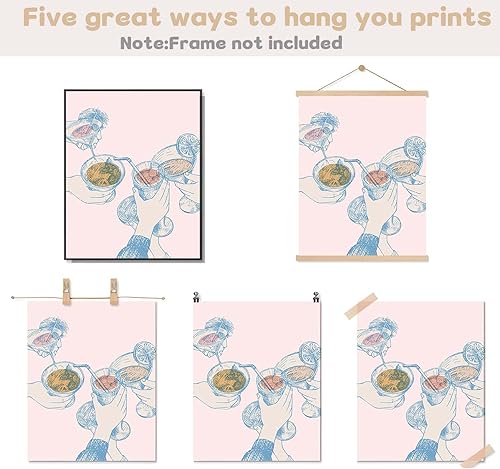 Five great ways to hang you prints

Note:Frame not included