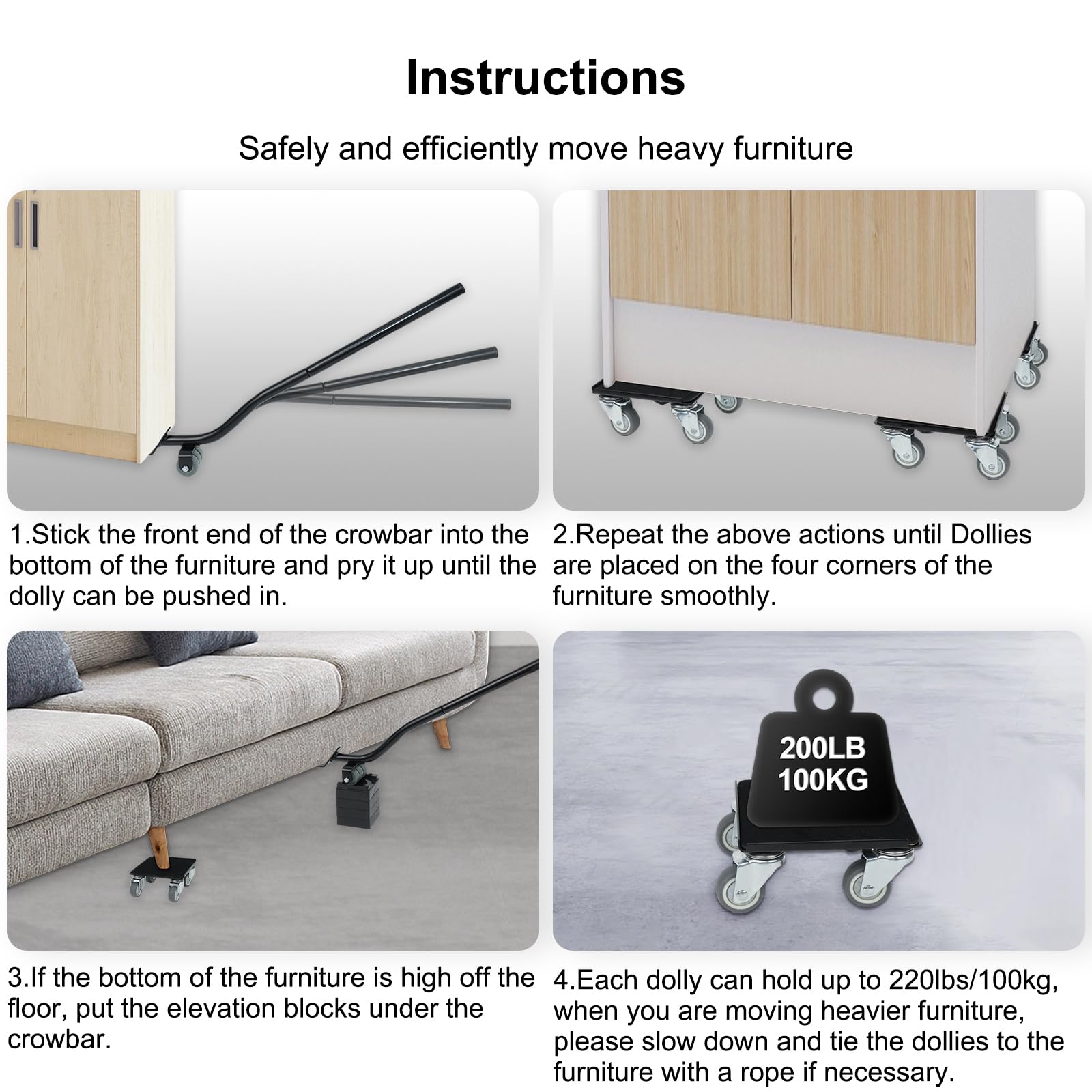 Instructions

Safely and efficiently move heavy furniture

1.Stick the front end of the crowbar into the bottom of the furniture and pry it up until the dolly can be pushed in.

2.Repeat the above actions until Dollies are placed on the four corners of the furniture smoothly.

200LB
100KG

3.If the bottom of the furniture is high off the floor, put the elevation blocks under the crowbar.

4.Each dolly can hold up to 220lbs/100kg, when you are moving heavier furniture, please slow down and tie the dollies to the furniture with a rope if necessary.