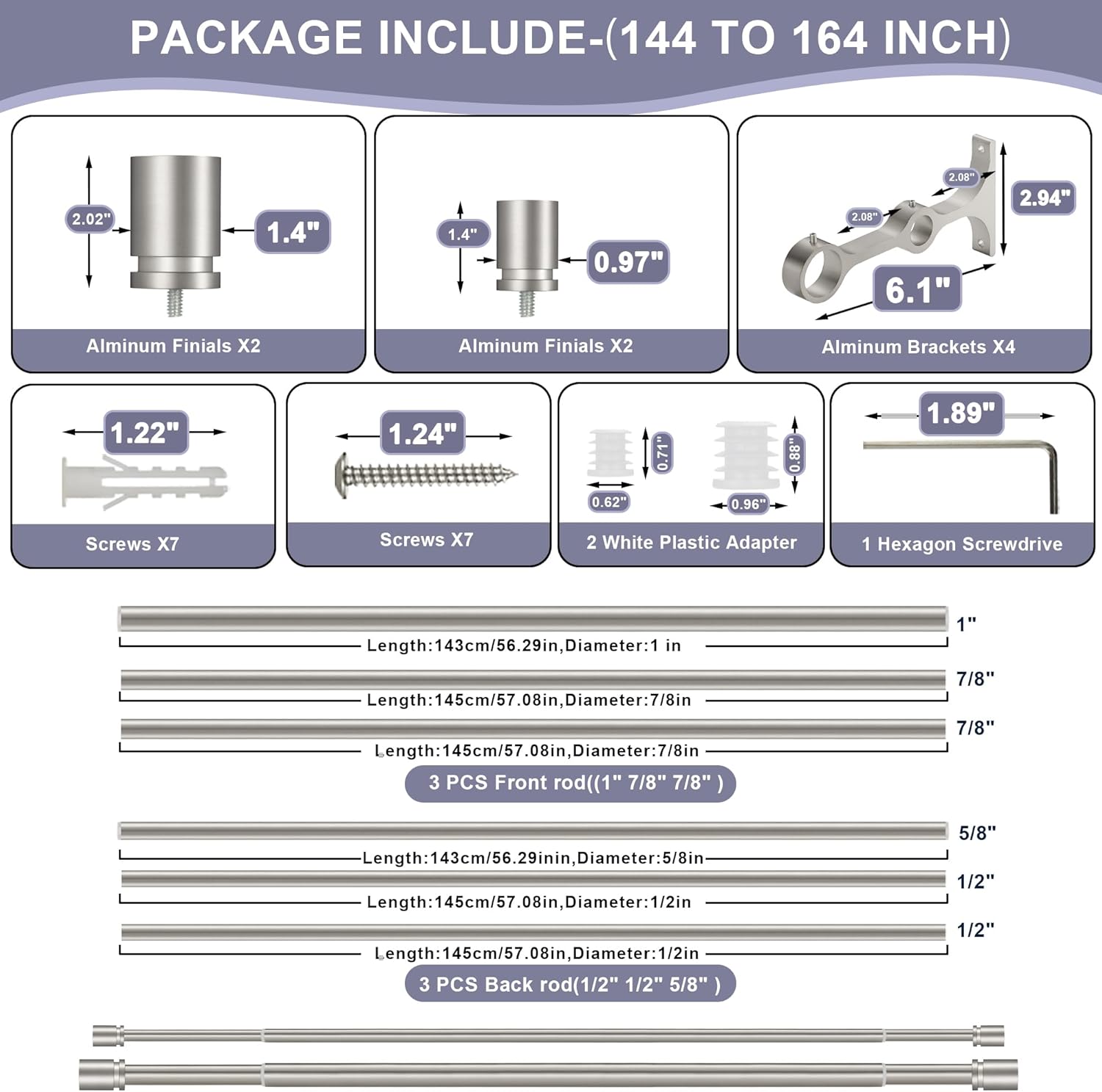 PACKAGE INCLUDE-(144 TO 164 INCH)

2.02"
1.4"
Alminum Finials X2

1.4"
0.97"
Alminum Finials X2

2.08"
2.08"
2.94"
6.1"
Alminum Brackets X4

1.22"
Screws X7

1.24"
Screws X7

0.71"
0.62"
0.88"
0.96"
2 White Plastic Adapter

1.89"
1 Hexagon Screwdrive

1"
Length:143cm/56.29in,Diameter:1 in

7/8"
Length:145cm/57.08in,Diameter:7/8in

7/8"
Length:145cm/57.08in,Diameter:7/8in

3 PCS Front rod((1" 7/8" 7/8" )

5/8"
Length:143cm/56.29inin,Diameter:5/8in

1/2"
Length:145cm/57.08in,Diameter:1/2in

1/2"
Length:145cm/57.08in,Diameter:1/2in

3 PCS Back rod(1/2" 1/2" 5/8" )