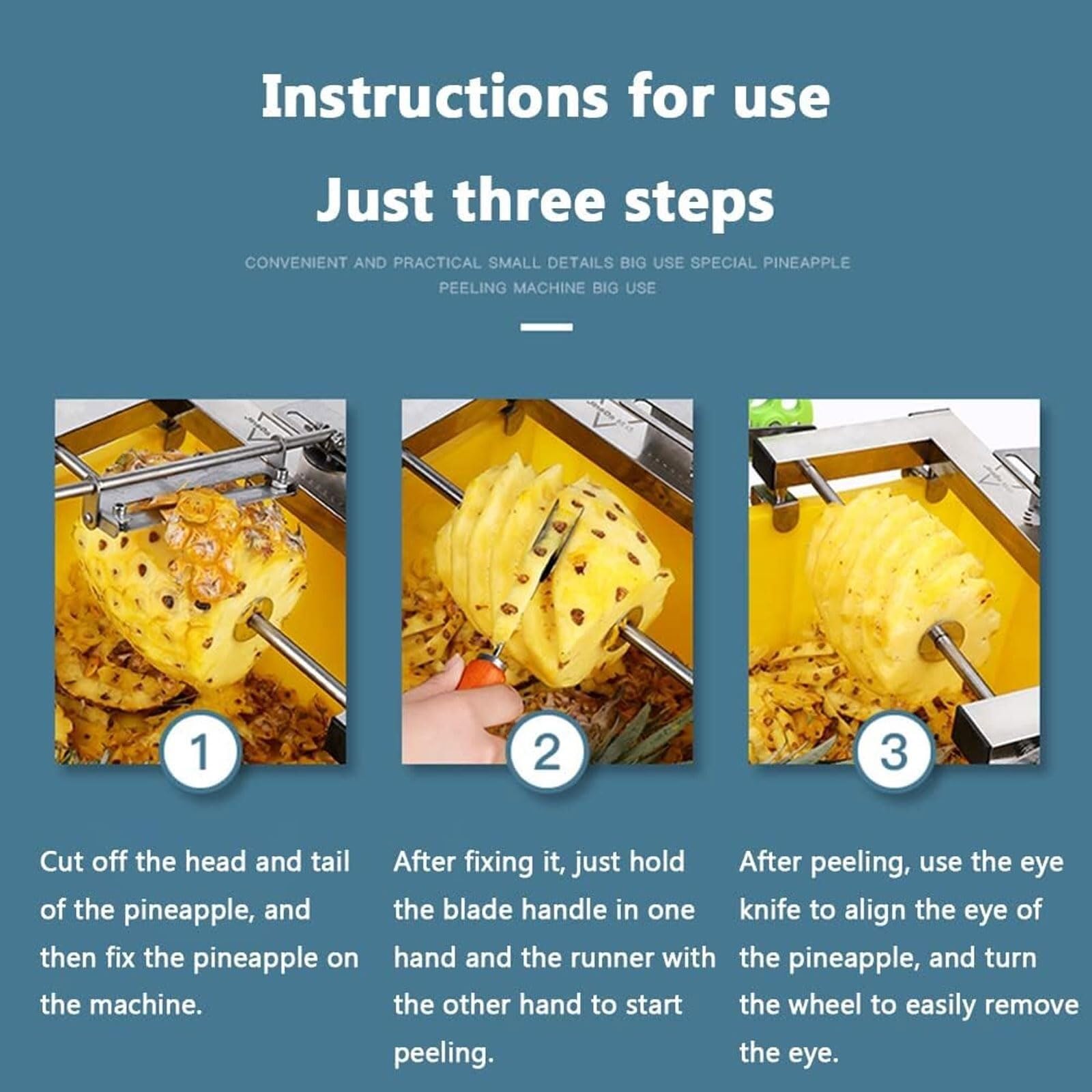 Instructions for use

Just three steps

CONVENIENT AND PRACTICAL SMALL DETAILS BIG USE SPECIAL PINEAPPLE PEELING MACHINE BIG USE

1

2

3

Cut off the head and tail of the pineapple, and then fix the pineapple on the machine.

After fixing it, just hold the blade handle in one hand and the runner with the other hand to start peeling.

After peeling, use the eye knife to align the eye of the pineapple, and turn the wheel to easily remove the eye.