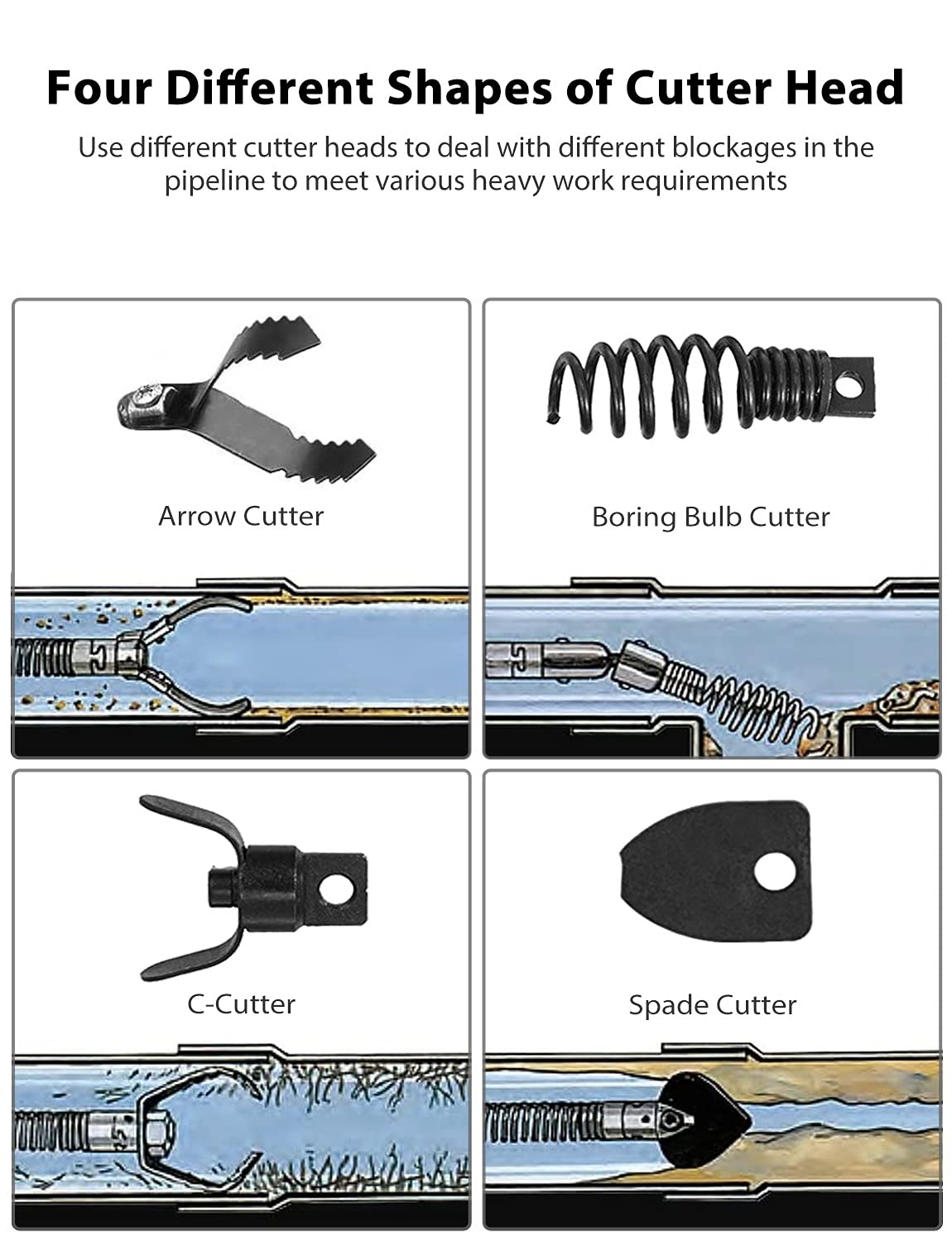 Four Different Shapes of Cutter Head

Use different cutter heads to deal with different blockages in the pipeline to meet various heavy work requirements

Arrow Cutter

Boring Bulb Cutter

C-Cutter

Spade Cutter