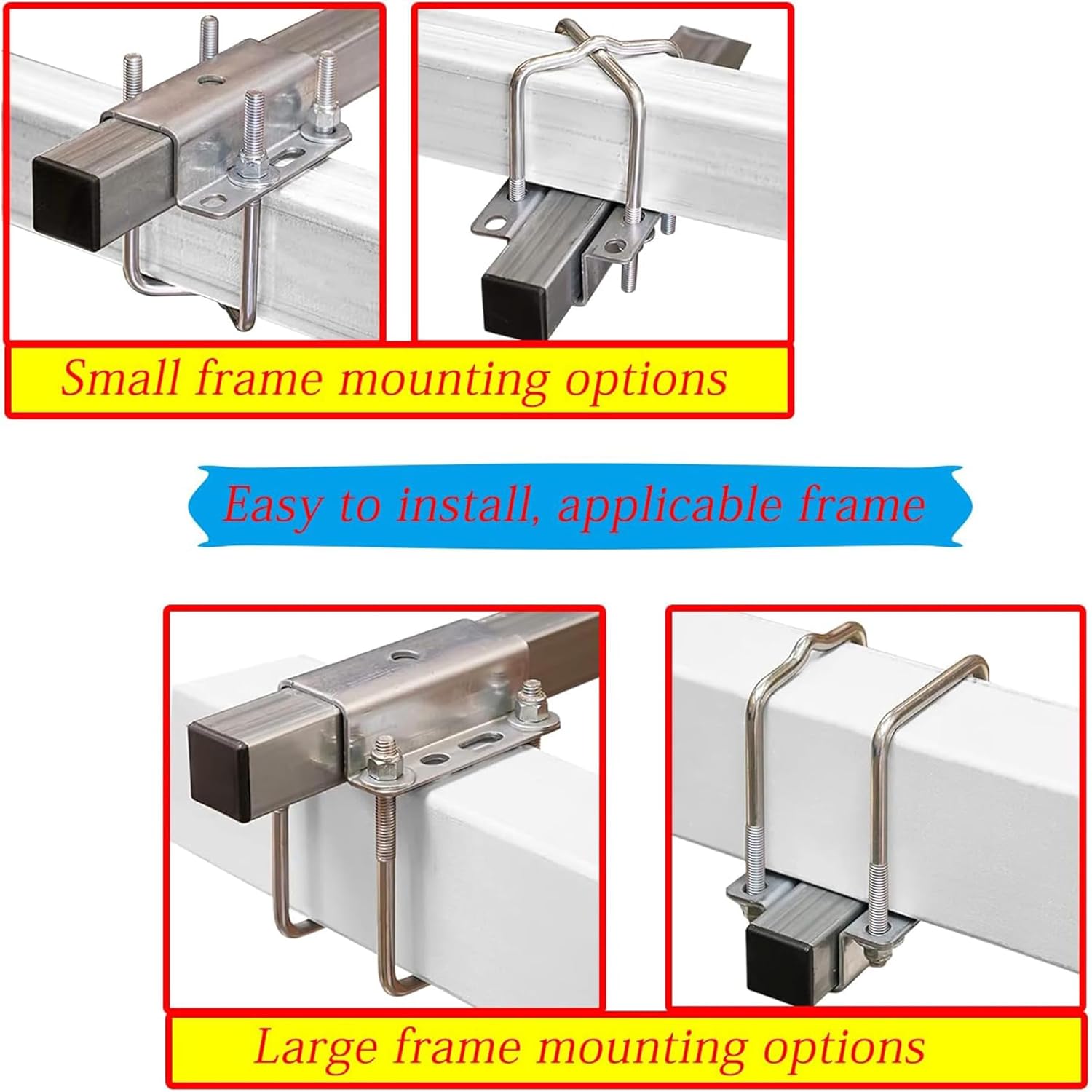 Small frame mounting options

Easy to install, applicable frame

Large frame mounting options