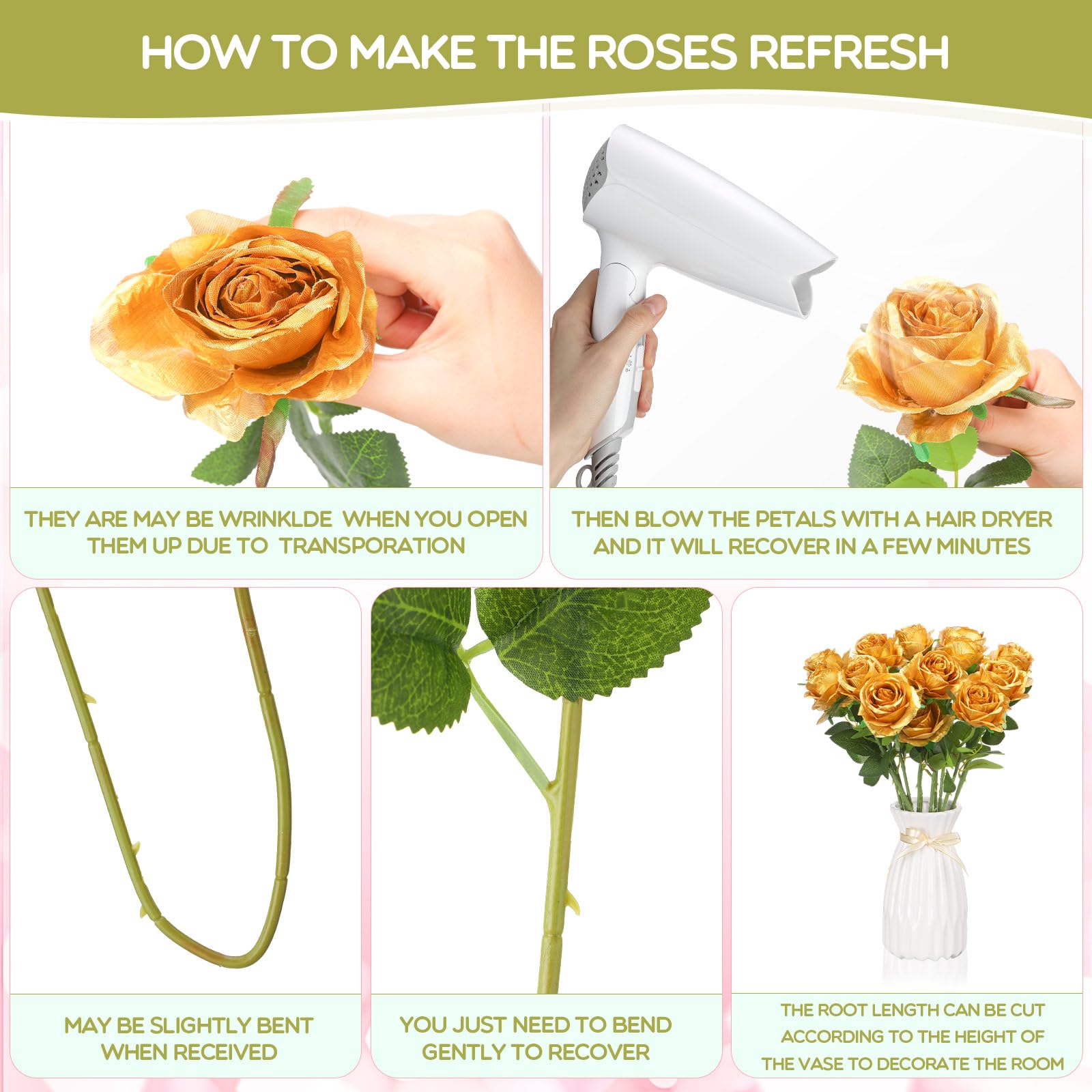 HOW TO MAKE THE ROSES REFRESH

THEY ARE MAY BE WRINKLDE WHEN YOU OPEN THEM UP DUE TO TRANSPORATION

THEN BLOW THE PETALS WITH A HAIR DRYER AND IT WILL RECOVER IN A FEW MINUTES

MAY BE SLIGHTLY BENT WHEN RECEIVED

YOU JUST NEED TO BEND GENTLY TO RECOVER

THE ROOT LENGTH CAN BE CUT ACCORDING TO THE HEIGHT OF THE VASE TO DECORATE THE ROOM